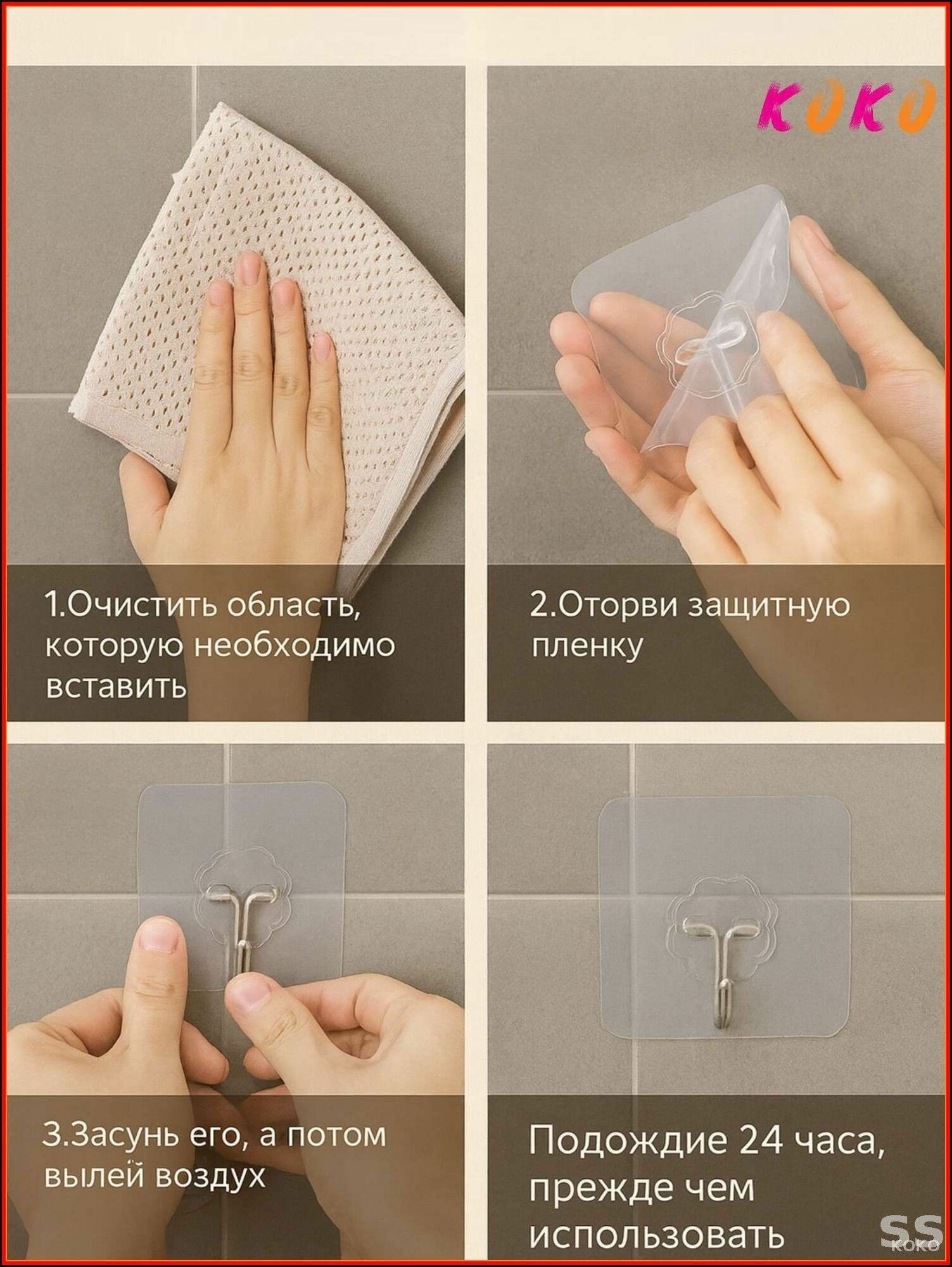 KOKO

1.Очистить область, которую необходимо вставить

2.Оторви защитную пленку

3.Засунь его, а потом вылей воздух

Подождие 24 часа, прежде чем использовать

SS
KOKO