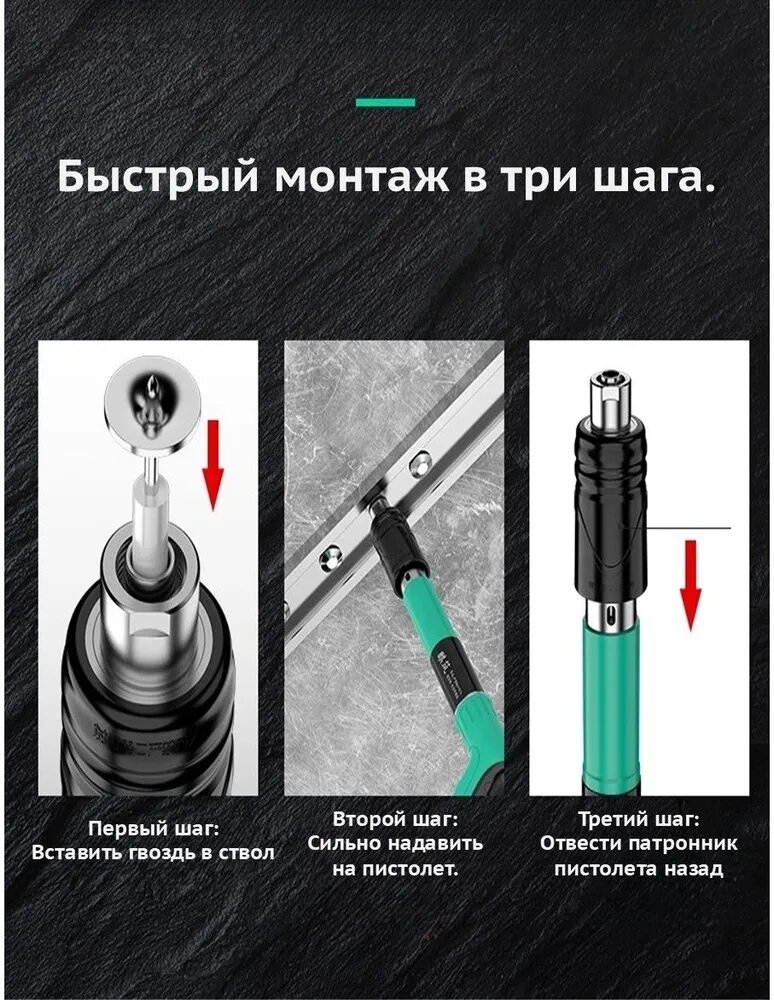 Быстрый монтаж в три шага.

Первый шаг:
Вставить гвоздь в ствол

Второй шаг:
Сильно надавить
на пистолет.

Третий шаг:
Отвести патронник
пистолета назад