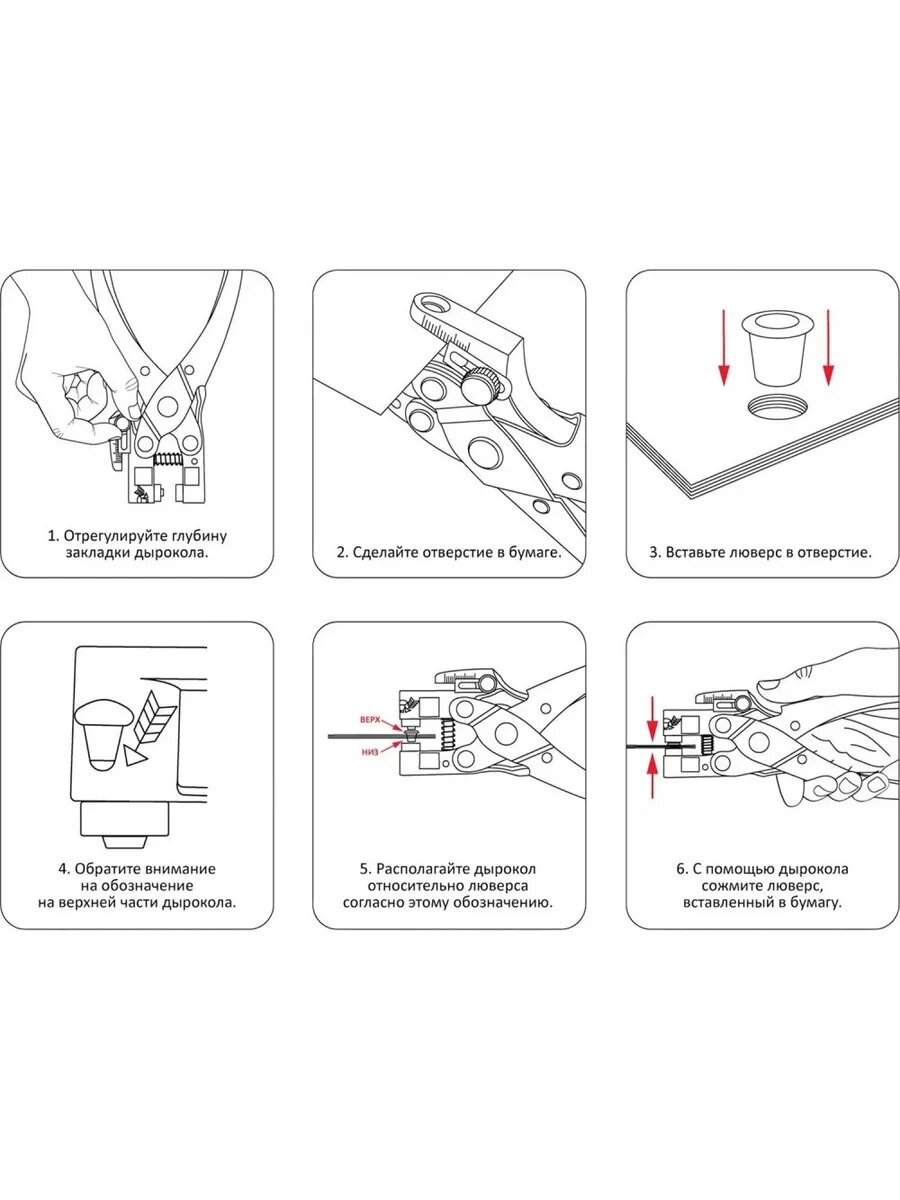 1. Отрегулируйте глубину закладки дырокола.

2. Сделайте отверстие в бумаге.

3. Вставьте люверс в отверстие.

4. Обратите внимание на обозначение на верхней части дырокола.

ВЕРХ

НИЗ

5. Располагайте дырокол относительно люверса согласно этому обозначению.

6. С помощью дырокола сожмите люверс, вставленный в бумагу.