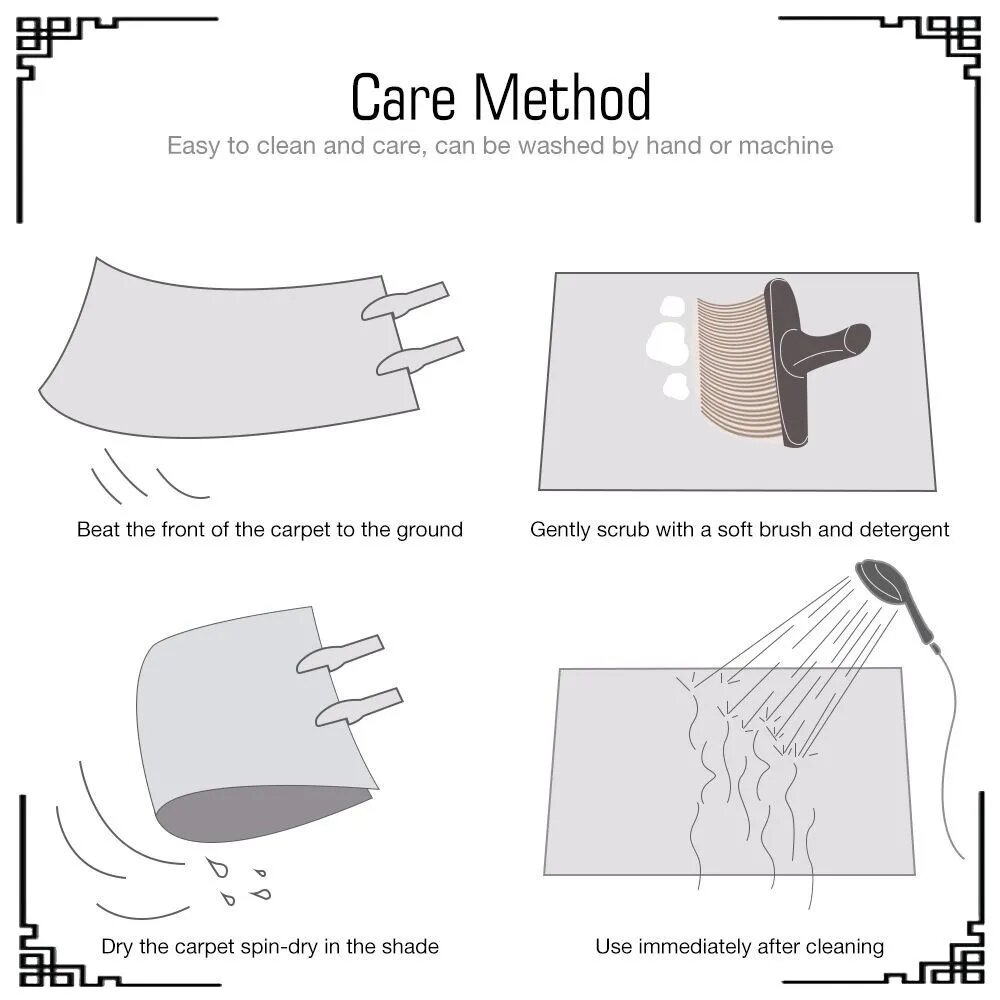 Care Method

Easy to clean and care, can be washed by hand or machine

Beat the front of the carpet to the ground

Gently scrub with a soft brush and detergent

Dry the carpet spin-dry in the shade

Use immediately after cleaning