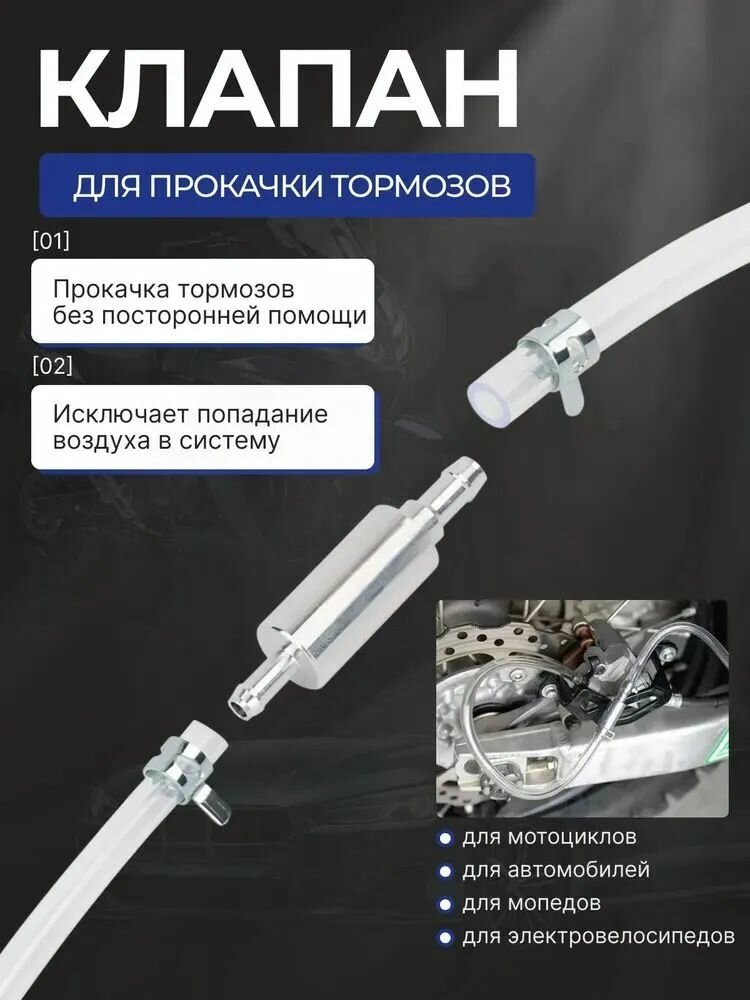 КЛАПАН

ДЛЯ ПРОКАЧКИ ТОРМОЗОВ

[01]

Прокачка тормозов без посторонней помощи

[02]

Исключает попадание воздуха в систему

для мотоциклов
для автомобилей
для мопедов
для электровелосипедов