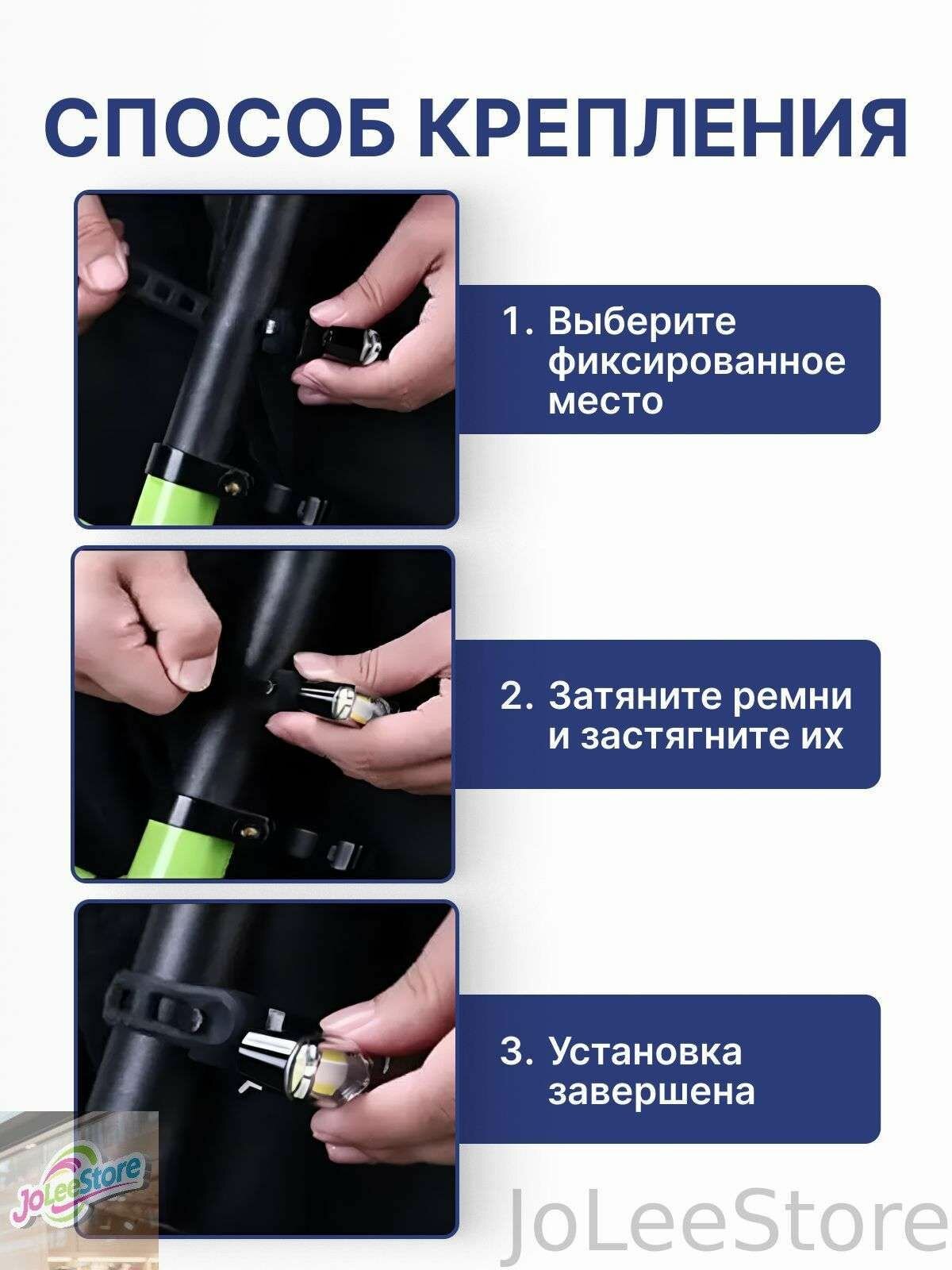 СПОСОБ КРЕПЛЕНИЯ

1. Выберите фиксированное место

2. Затяните ремни и застягните их

3. Установка завершена

JoLeeStore

JoLeeStore