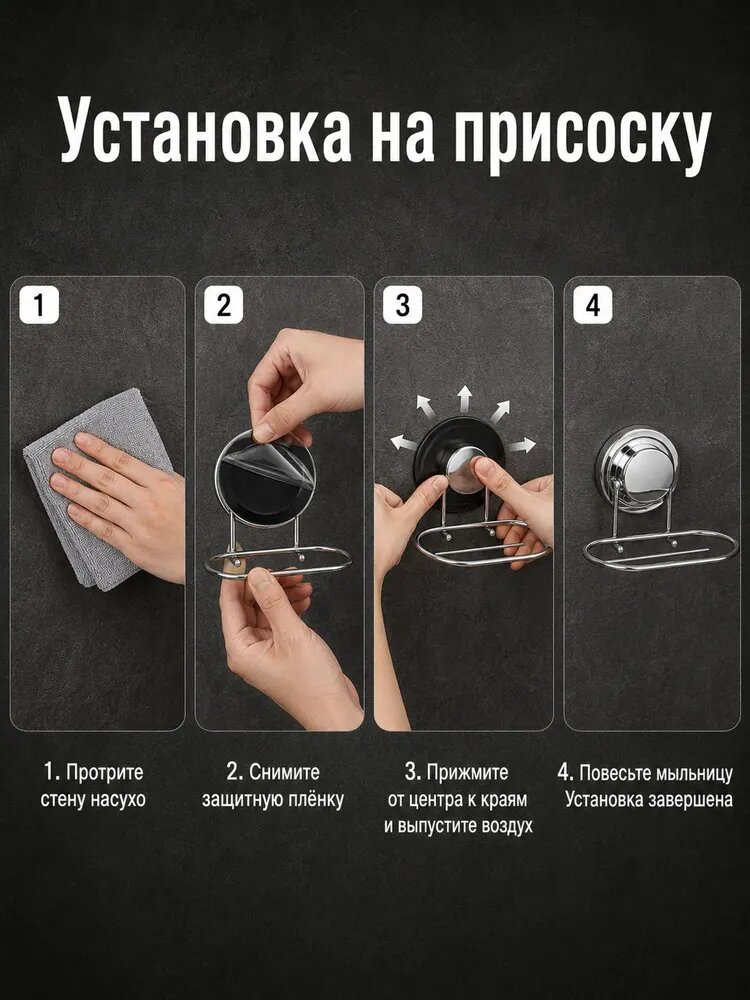 Установка на присоску

1

2

3

4

1. Протрите стену насухо

2. Снимите защитную плёнку

3. Прижмите от центра к краям и выпустите воздух

4. Повесьте мыльницу Установка завершена