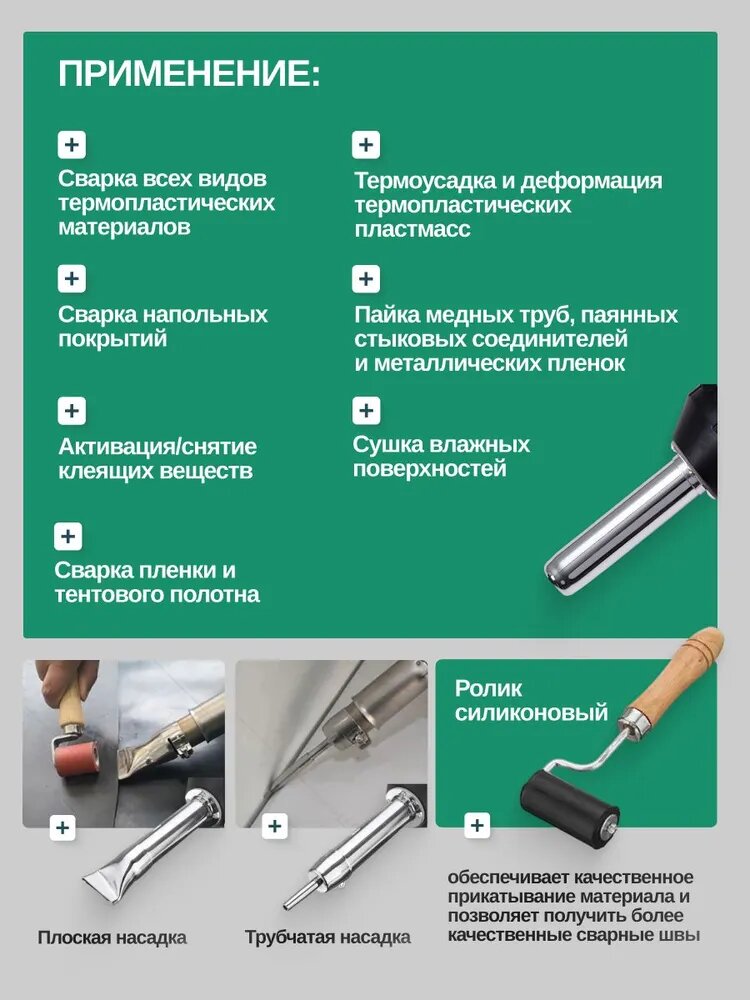 ПРИМЕНЕНИЕ:

+
Сварка всех видов термопластических материалов

+
Сварка напольных покрытий

+
Активация/снятие клеящих веществ

+
Сварка пленки и тентового полотна

+
Термоусадка и деформация термопластических пластмасс

+
Пайка медных труб, паянных стыковых соединителей и металлических пленок

+
Сушка влажных поверхностей

+
Плоская насадка

+
Трубчатая насадка

Ролик силиконовый

+
обеспечивает качественное прикатывание материала и позволяет получить более качественные сварные швы