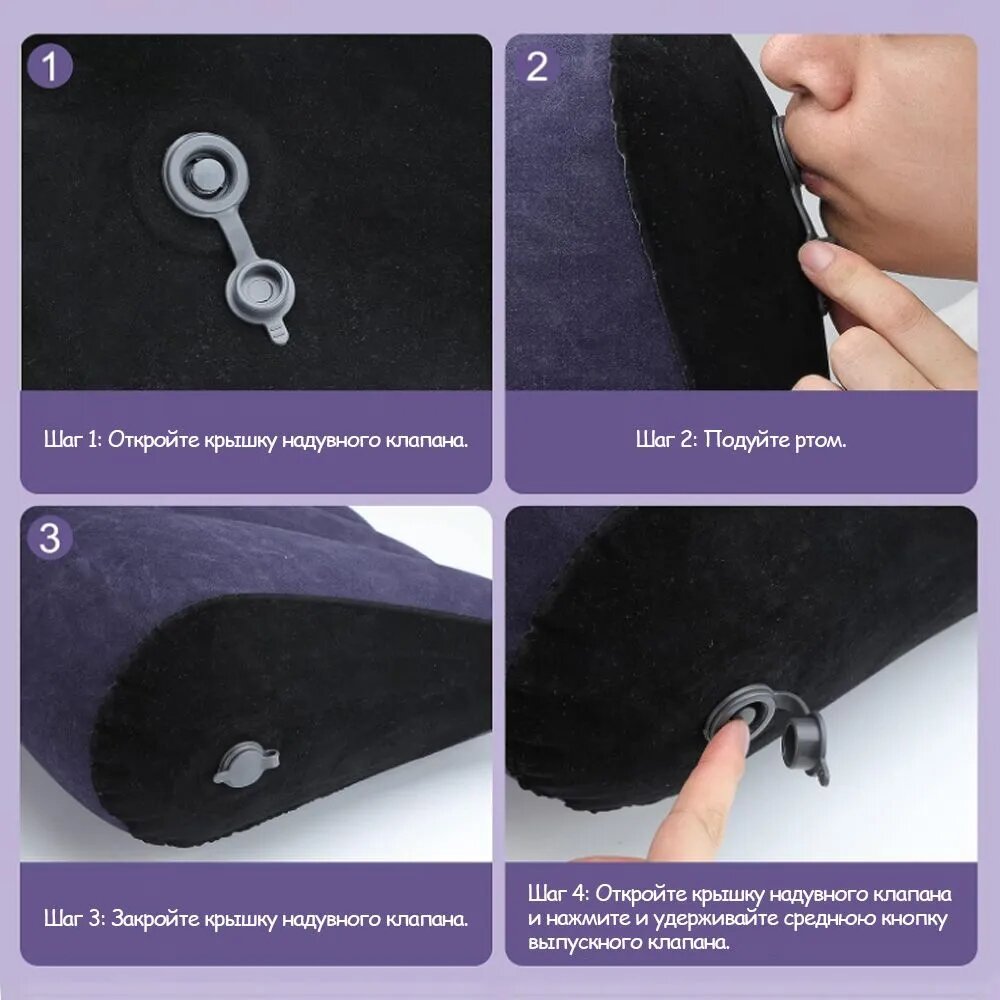 1

Шаг 1: Откройте крышку надувного клапана.

2

Шаг 2: Подуйте ртом.

3

Шаг 3: Закройте крышку надувного клапана.

Шаг 4: Откройте крышку надувного клапана и нажмите и удерживайте среднюю кнопку выпускного клапана.