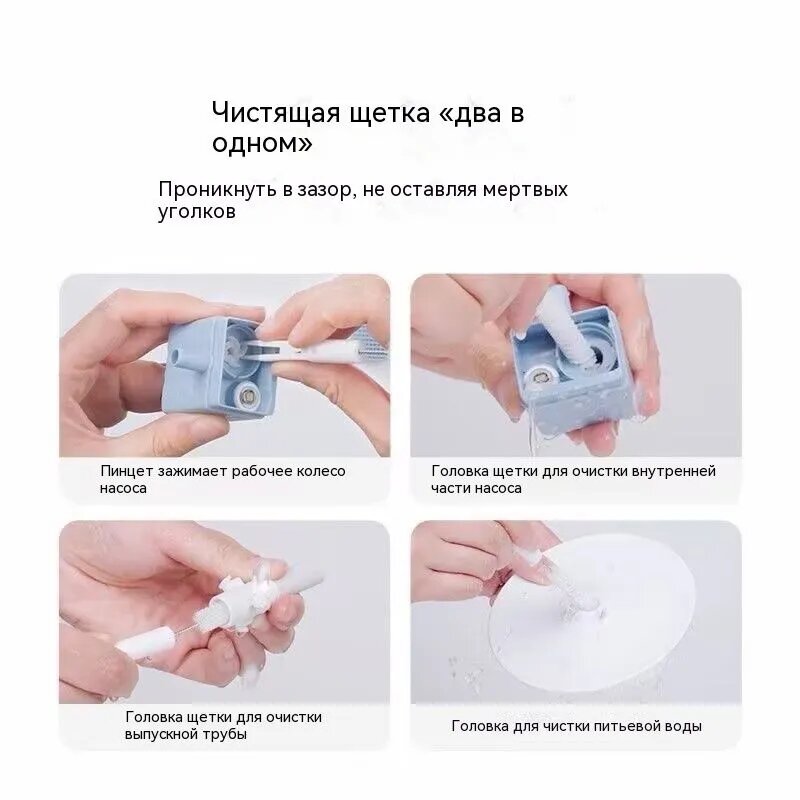 Чистящая щетка «два в одном»

Проникнуть в зазор, не оставляя мертвых уголков

Пинцет зажимает рабочее колесо насоса

Головка щетки для очистки внутренней части насоса

Головка щетки для очистки выпускной трубы

Головка для чистки питьевой воды