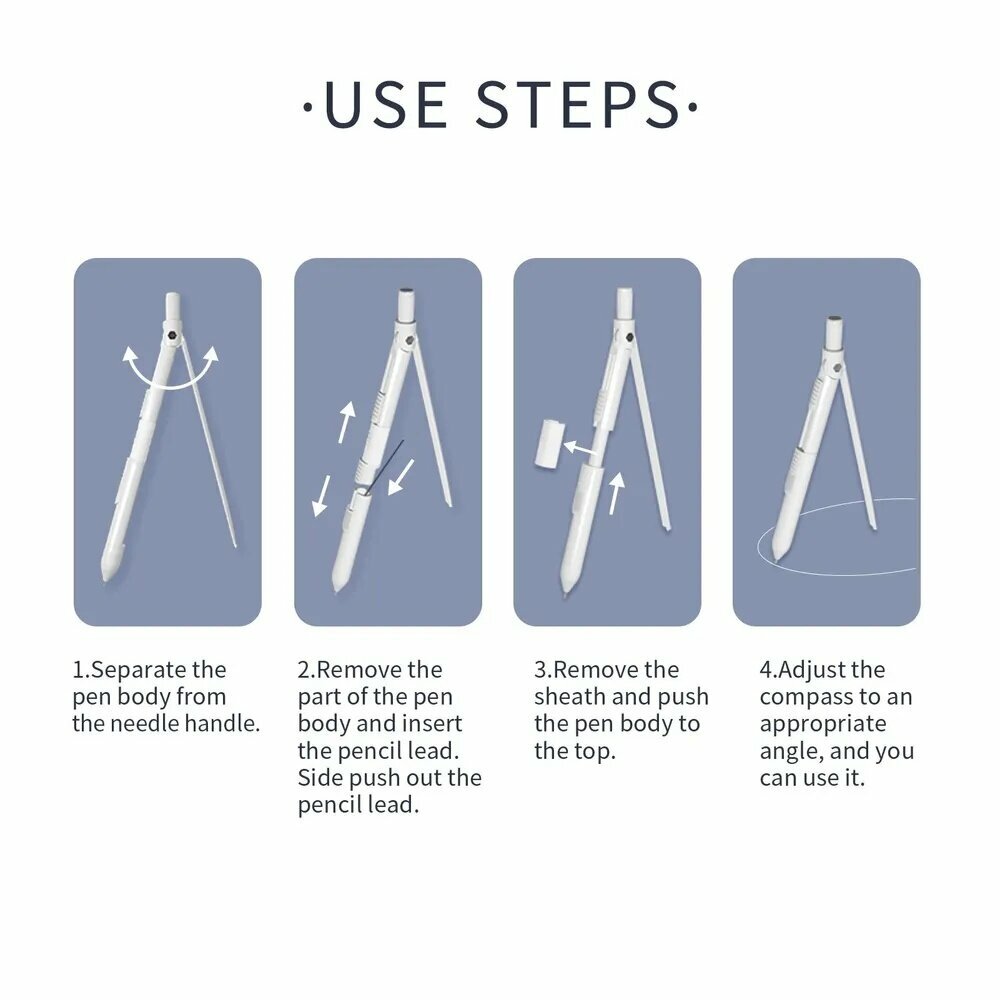 ·USE STEPS·

1.Separate the pen body from the needle handle.

2.Remove the part of the pen body and insert the pencil lead. Side push out the pencil lead.

3.Remove the sheath and push the pen body to the top.

4.Adjust the compass to an appropriate angle, and you can use it.