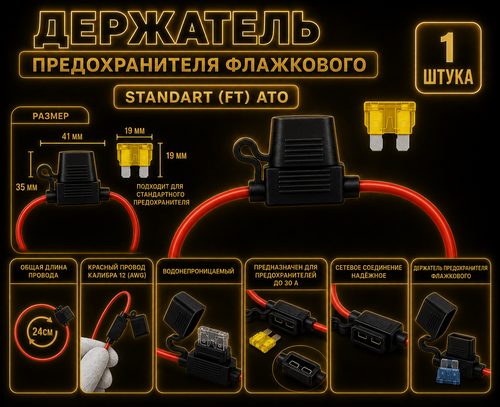 ДЕРЖАТЕЛЬ

ПРЕДОХРАНИТЕЛЯ ФЛАЖКОВОГО

STANDART (FT) ATO

1 ШТУКА

РАЗМЕР

41 мм

35 мм

19 мм

19 мм

ПОДХОДИТ ДЛЯ СТАНДАРТНОГО ПРЕДОХРАНИТЕЛЯ

ОБЩАЯ ДЛИНА ПРОВОДА

24см

КРАСНЫЙ ПРОВОД КАЛИБРА 12 (AWG)

ВОДОНЕПРОНИЦАЕМЫЙ

ПРЕДНАЗНАЧЕН ДЛЯ ПРЕДОХРАНИТЕЛЕЙ ДО 30 А

СЕТЕВОЕ СОЕДИНЕНИЕ НАДЁЖНОЕ

ДЕРЖАТЕЛЬ ПРЕДОХРАНИТЕЛЯ ФЛАЖКОВОГО