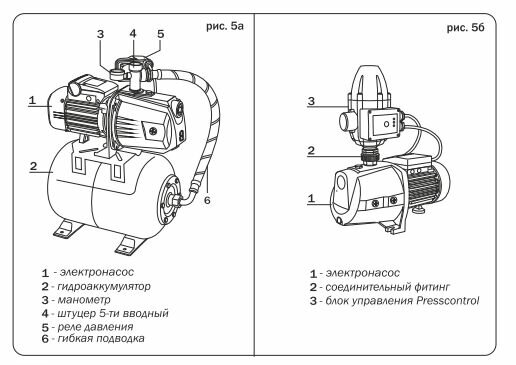 рис. 5а

3 4 5

1

2

6

1 - электронасос
2 - гидроаккумулятор
3 - манометр
4 - штуцер 5-ти вводный
5 - реле давления
6 - гибкая подводка

рис. 5б

3

2

1

1 - электронасос
2 - соединительный фитинг
3 - блок управления Presscontrol