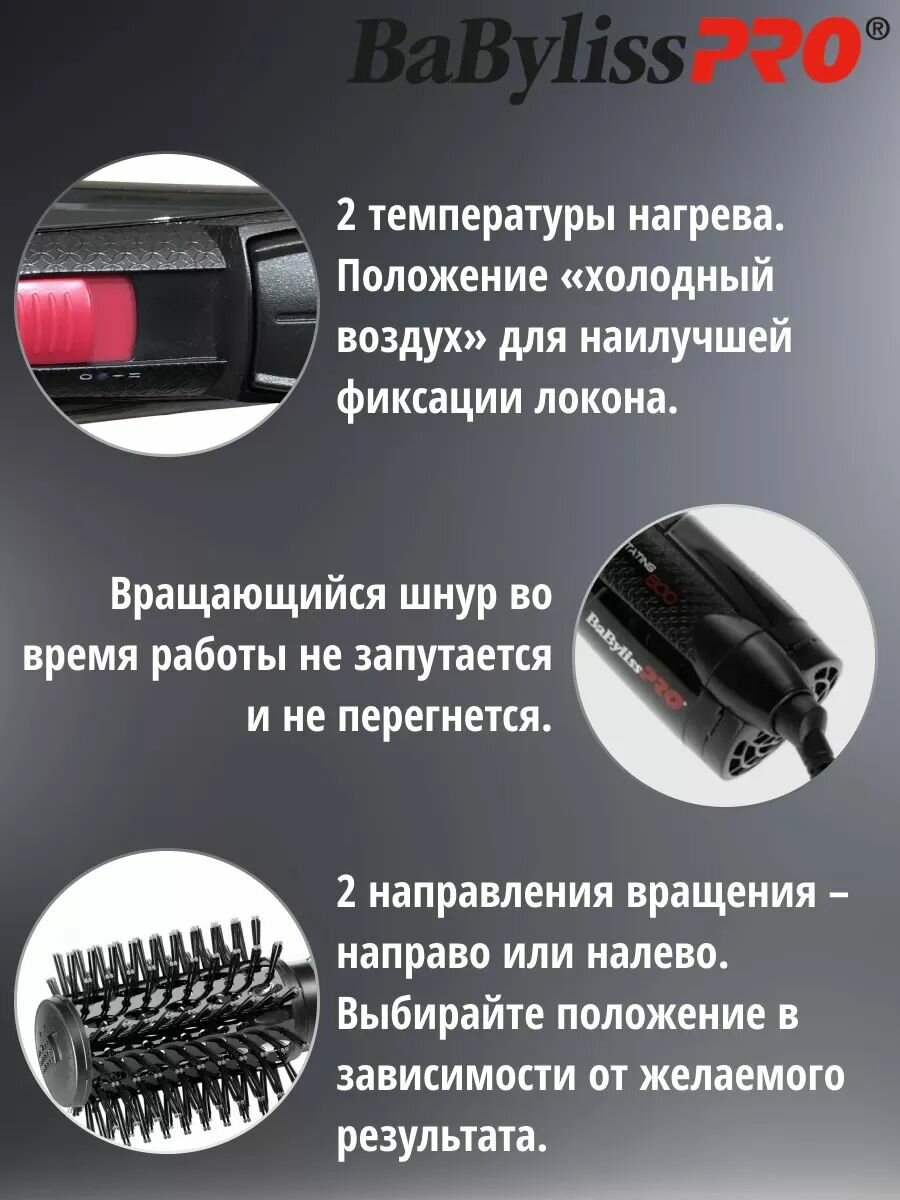 BaBylissPRO®

2 температуры нагрева. Положение «холодный воздух» для наилучшей фиксации локона.

Вращающийся шнур во время работы не запутается и не перегнется.

BaBylissPRO

2 направления вращения – направо или налево. Выбирайте положение в зависимости от желаемого результата.