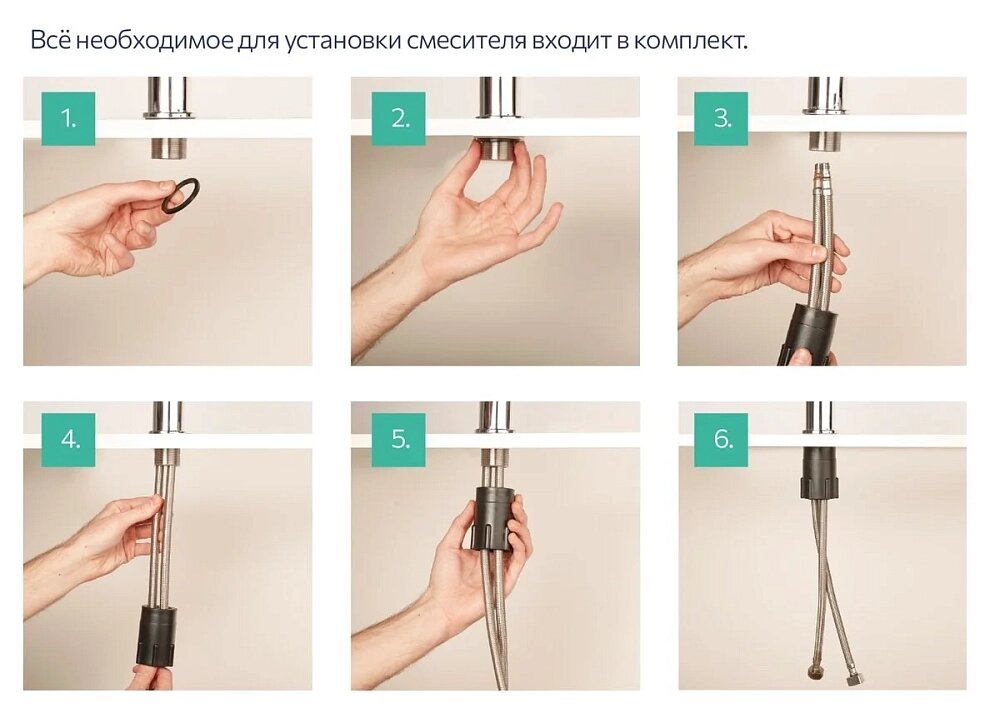 Всё необходимое для установки смесителя входит в комплект.

1.

2.

3.

4.

5.

6.