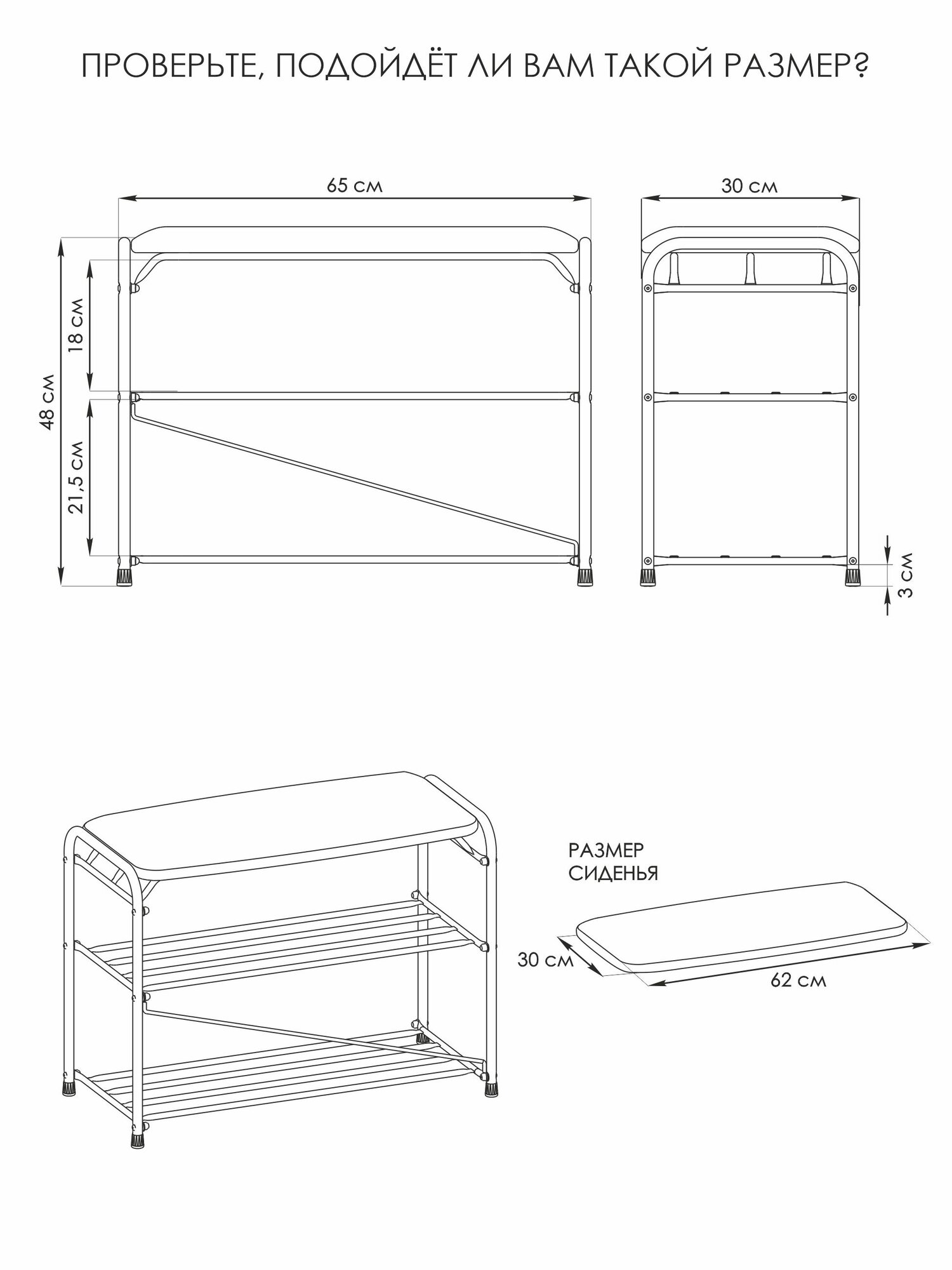 ПРОВЕРЬТЕ, ПОДОЙДЁТ ЛИ ВАМ ТАКОЙ РАЗМЕР?

65 см

30 см

48 см

18 см

21,5 см

3 см

РАЗМЕР СИДЕНЬЯ

30 см

62 см