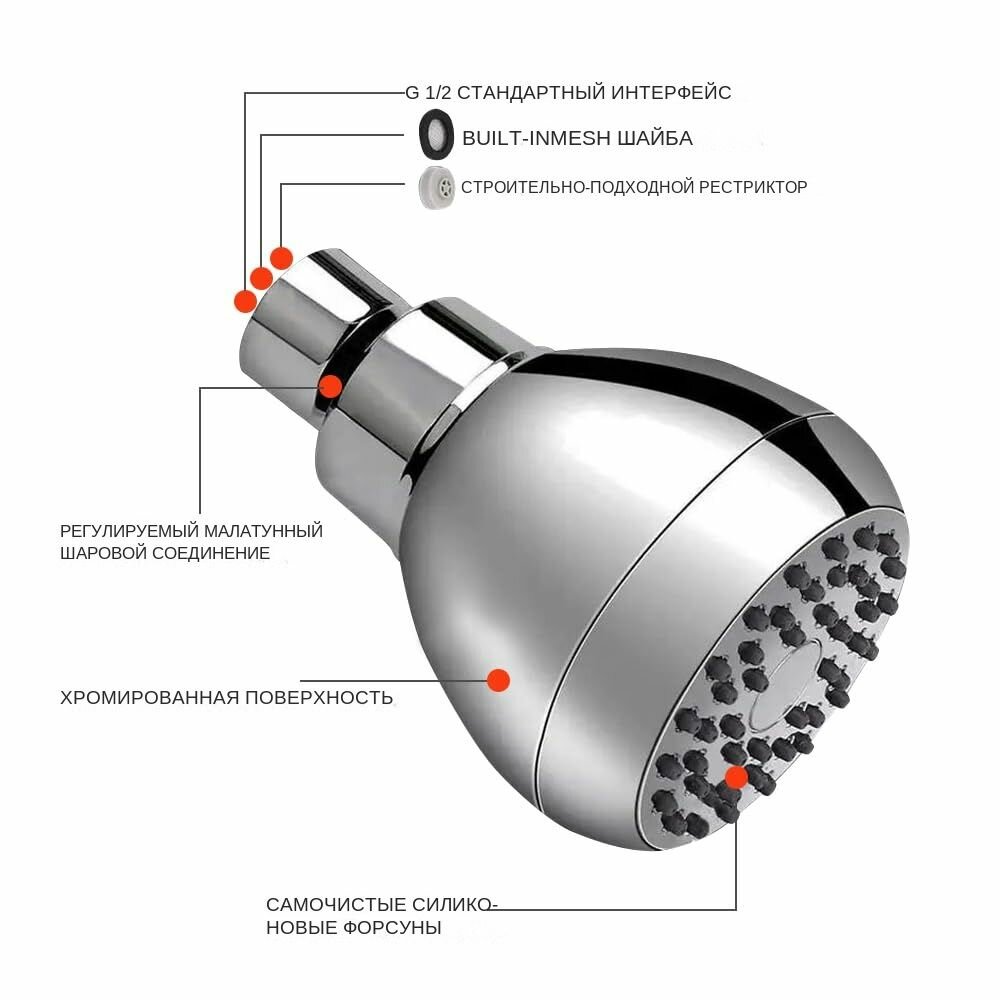 G 1/2 СТАНДАРТНЫЙ ИНТЕРФЕЙС

BUILT-INMESH ШАЙБА

СТРОИТЕЛЬНО-ПОДХОДНОЙ РЕСТРИКТОР

РЕГУЛИРУЕМЫЙ МАЛАТУННЫЙ ШАРОВОЙ СОЕДИНЕНИЕ

ХРОМИРОВАННАЯ ПОВЕРХНОСТЬ

САМОЧИСТЫЕ СИЛИКОНОВЫЕ ФОРСУНЫ