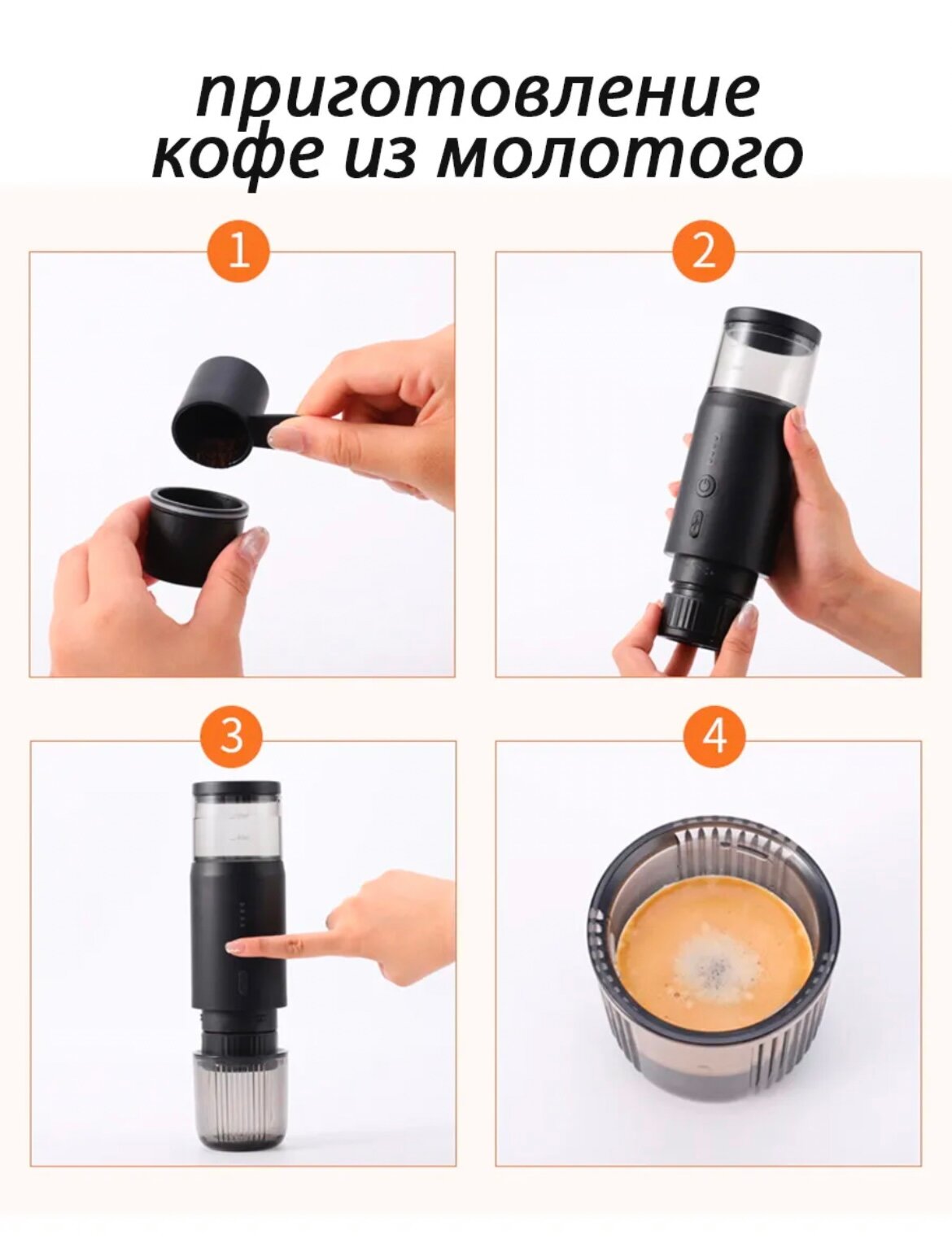 приготовление кофе из молотого

1

2

3

4