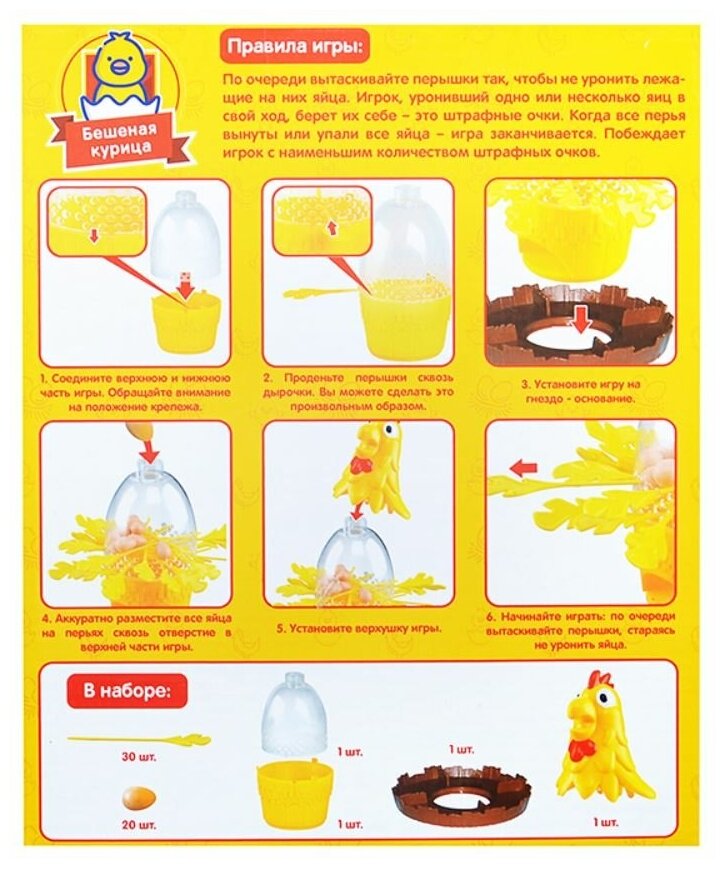 Бешеная курица

Правила игры:

По очереди вытаскивайте перышки так, чтобы не уронить лежащие на них яйца. Игрок, уронивший одно или несколько яиц в свой ход, берет их себе – это штрафные очки. Когда все перья вынуты или упали все яйца – игра заканчивается. Побеждает игрок с наименьшим количеством штрафных очков.

1. Соедините верхнюю и нижнюю часть игры. Обращайте внимание на положение крепежа.

2. Проденьте перышки сквозь дырочки. Вы можете сделать это произвольным образом.

3. Установите игру на гнездо - основание.

4. Аккуратно разместите все яйца на перьях сквозь отверстие в верхней части игры.

5. Установите верхушку игры.

6. Начинайте играть: по очереди вытаскивайте перышки, стараясь не уронить яйца.

В наборе:

30 шт.

20 шт.

1 шт.

1 шт.

1 шт.

1 шт.