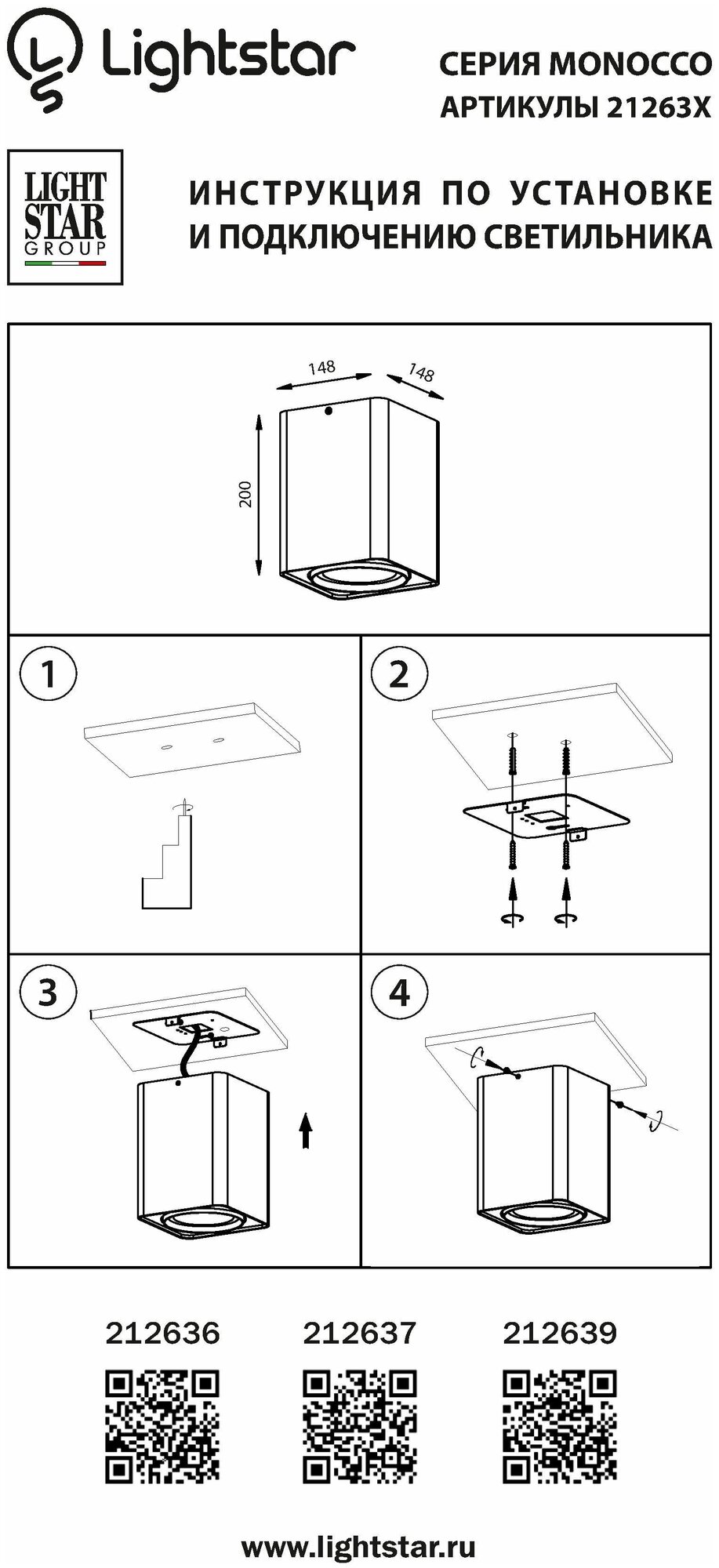 Lightstar

СЕРИЯ MONOCCO
АРТИКУЛЫ 21263X

LIGHT STAR GROUP

ИНСТРУКЦИЯ ПО УСТАНОВКЕ И ПОДКЛЮЧЕНИЮ СВЕТИЛЬНИКА

148
148
200

1

2

3

4

212636

212637

212639

www.lightstar.ru