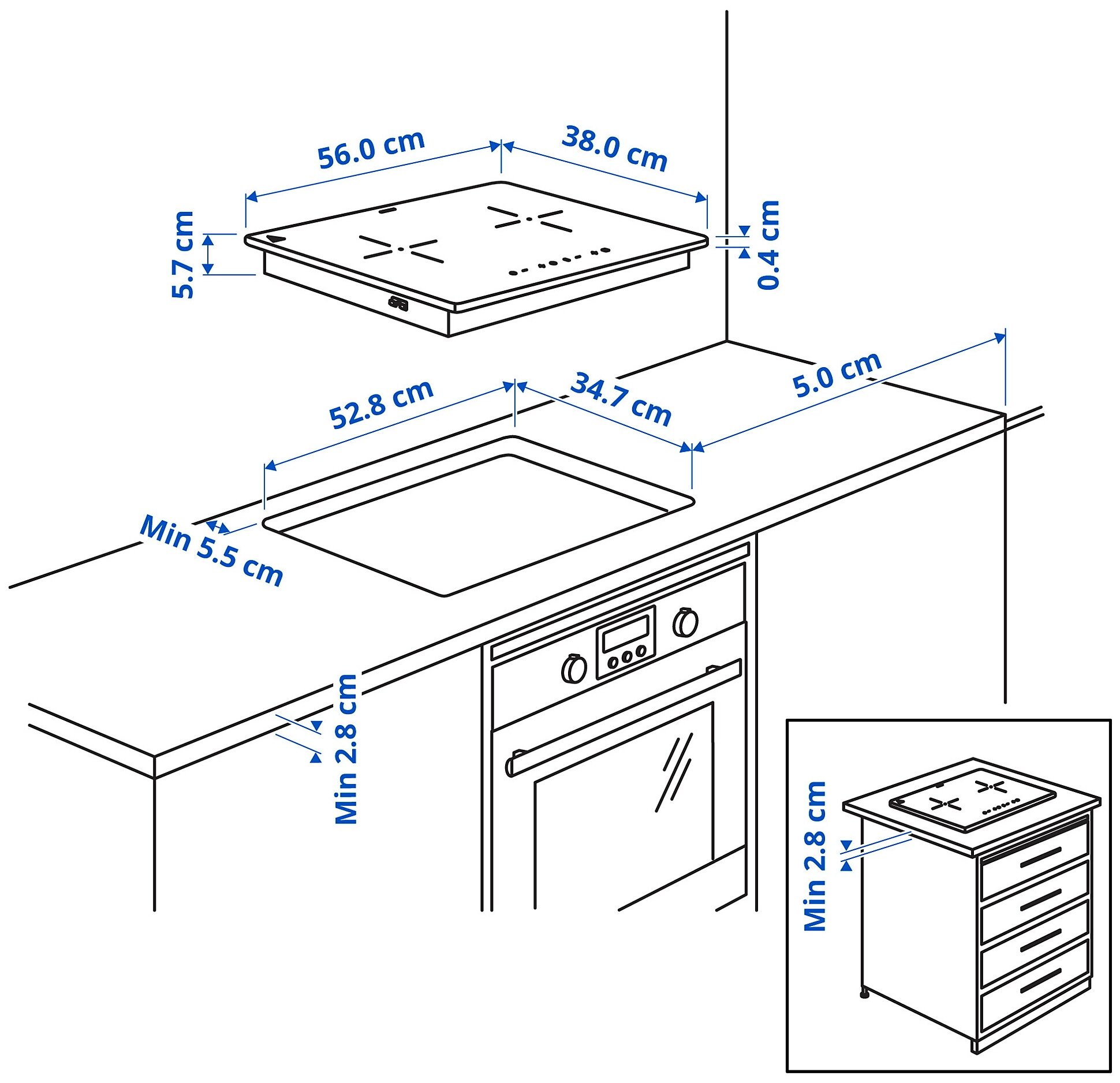 56.0 cm
38.0 cm
5.7 cm
0.4 cm
52.8 cm
34.7 cm
5.0 cm
Min 5.5 cm
Min 2.8 cm
Min 2.8 cm