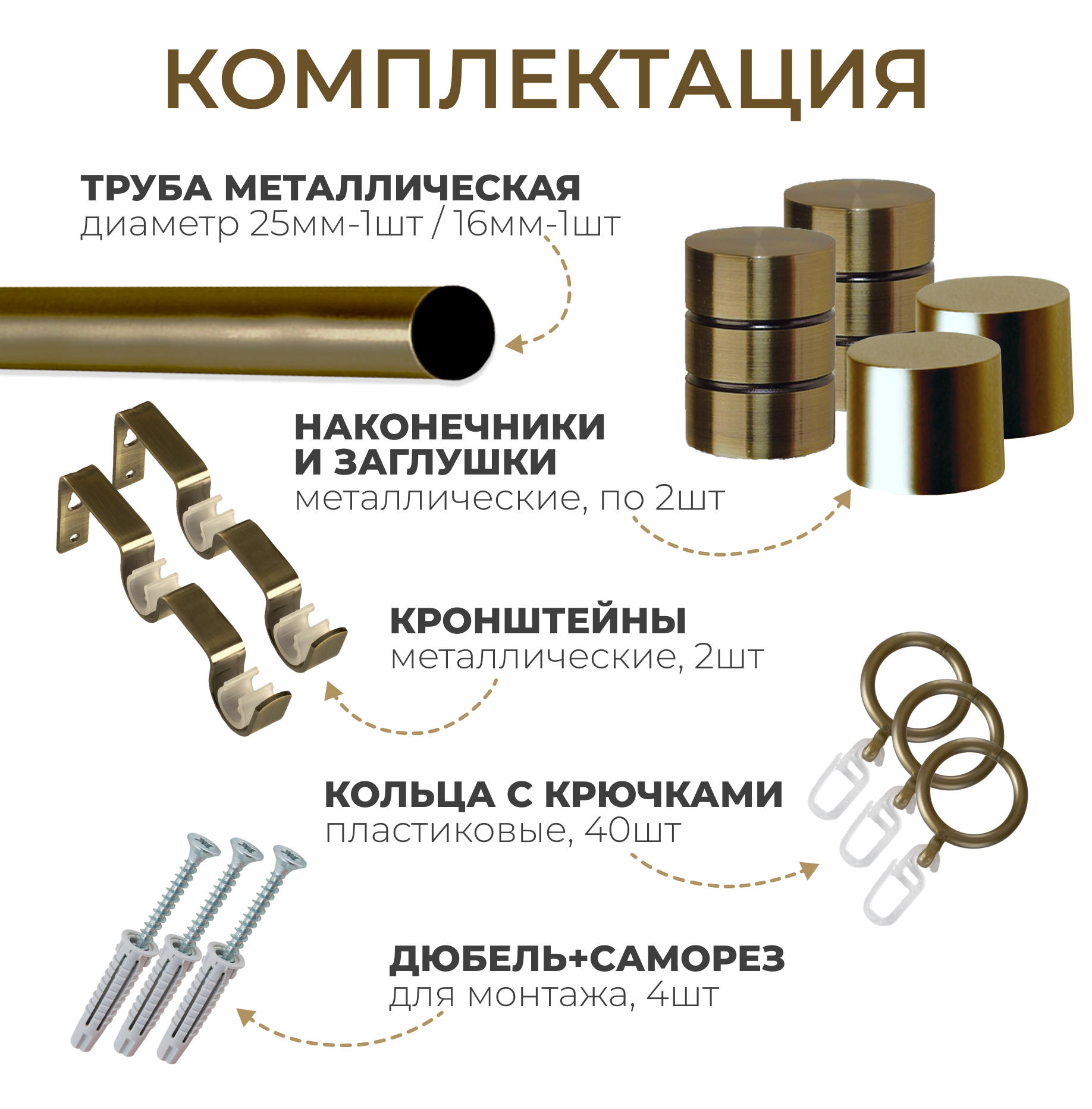 КОМПЛЕКТАЦИЯ

ТРУБА МЕТАЛЛИЧЕСКАЯ
диаметр 25мм-1шт / 16мм-1шт

НАКОНЕЧНИКИ И ЗАГЛУШКИ
металлические, по 2шт

КРОНШТЕЙНЫ
металлические, 2шт

КОЛЬЦА С КРЮЧКАМИ
пластиковые, 40шт

ДЮБЕЛЬ+САМОРЕЗ
для монтажа, 4шт