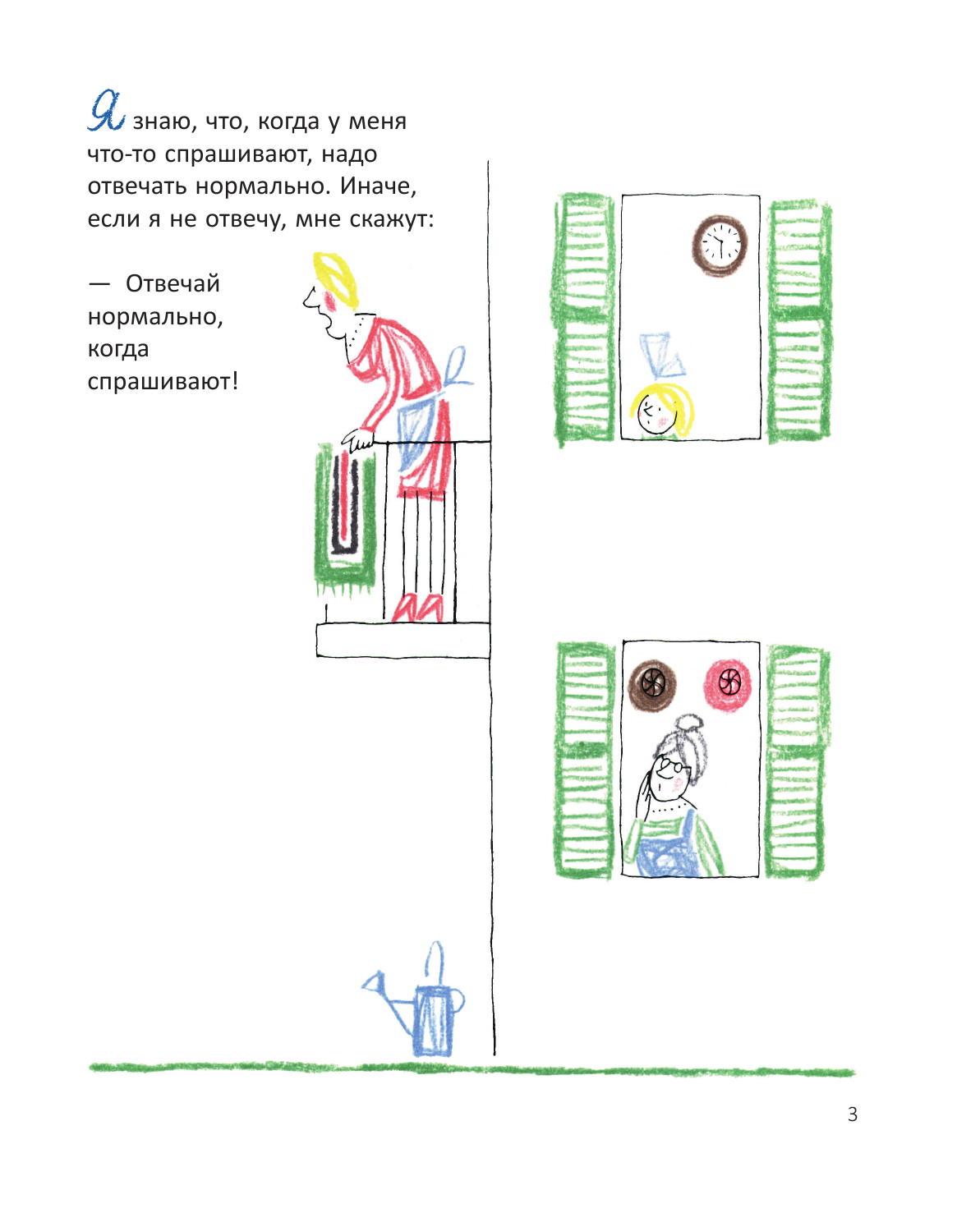 Я знаю, что, когда у меня что-то спрашивают, надо отвечать нормально. Иначе, если я не отвечу, мне скажут:

— Отвечай нормально, когда спрашивают!

3