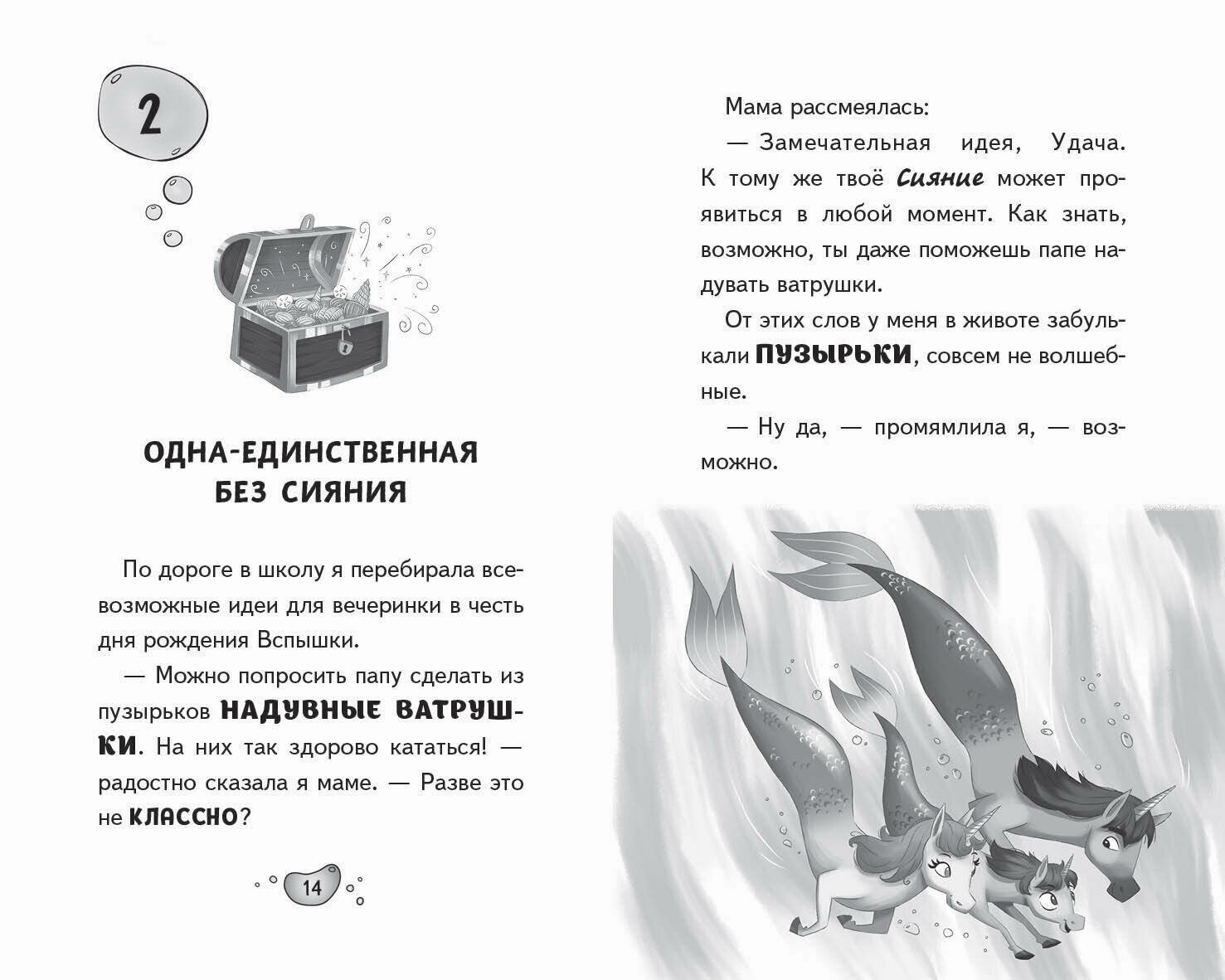 2

ОДНА-ЕДИНСТВЕННАЯ БЕЗ СИЯНИЯ

По дороге в школу я перебирала всевозможные идеи для вечеринки в честь дня рождения Вспышки.

— Можно попросить папу сделать из пузырьков НАДУВНЫЕ ВАТРУШКИ. На них так здорово кататься! — радостно сказала я маме. — Разве это не КЛАССНО?

14

Мама рассмеялась:

— Замечательная идея, Удача. К тому же твоё Сияние может проявиться в любой момент. Как знать, возможно, ты даже поможешь папе надувать ватрушки.

От этих слов у меня в животе забулькали ПУЗЫРЬКИ, совсем не волшебные.

— Ну да, — промямлила я, — возможно.