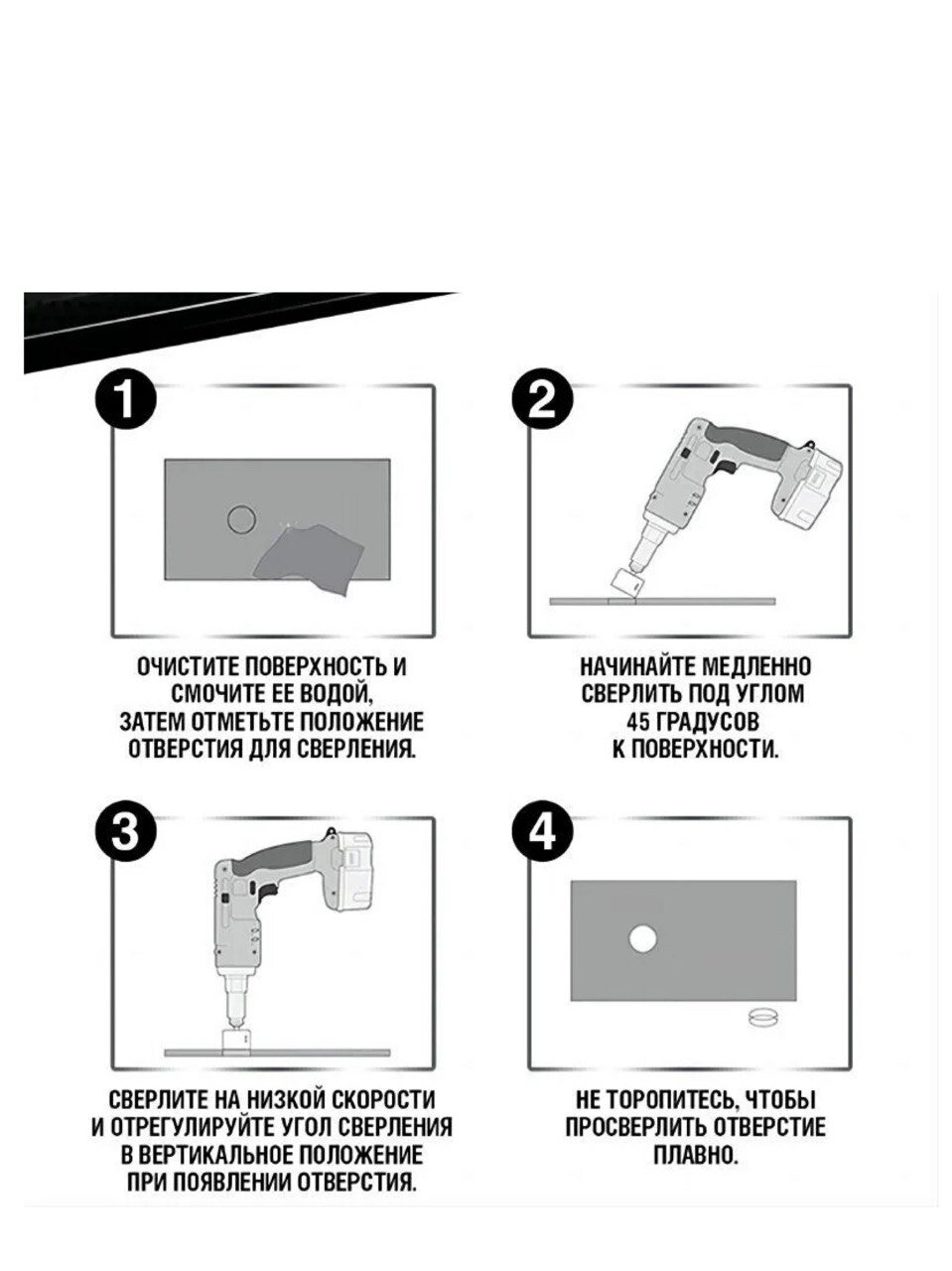 1

ОЧИСТИТЕ ПОВЕРХНОСТЬ И СМОЧИТЕ ЕЕ ВОДОЙ, ЗАТЕМ ОТМЕТЬТЕ ПОЛОЖЕНИЕ ОТВЕРСТИЯ ДЛЯ СВЕРЛЕНИЯ.

2

НАЧИНАЙТЕ МЕДЛЕННО СВЕРЛИТЬ ПОД УГЛОМ 45 ГРАДУСОВ К ПОВЕРХНОСТИ.

3

СВЕРЛИТЕ НА НИЗКОЙ СКОРОСТИ И ОТРЕГУЛИРУЙТЕ УГОЛ СВЕРЛЕНИЯ В ВЕРТИКАЛЬНОЕ ПОЛОЖЕНИЕ ПРИ ПОЯВЛЕНИИ ОТВЕРСТИЯ.

4

НЕ ТОРОПИТЕСЬ, ЧТОБЫ ПРОСВЕРЛИТЬ ОТВЕРСТИЕ ПЛАВНО.