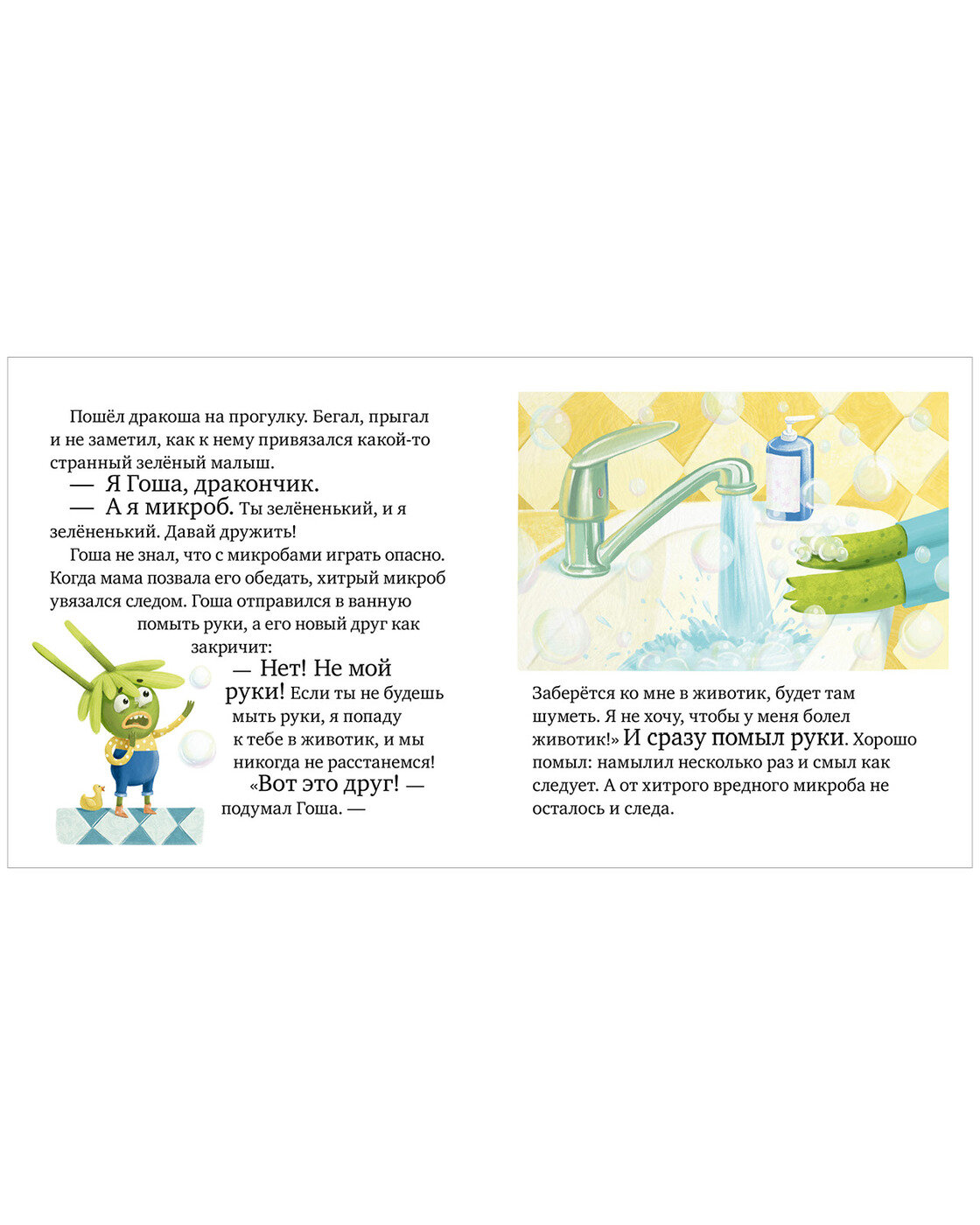 Пошёл дракоша на прогулку. Бегал, прыгал и не заметил, как к нему привязался какой-то странный зелёный малыш.

— Я Гоша, дракончик.

— А я микроб. Ты зелёненький, и я зелёненький. Давай дружить!

Гоша не знал, что с микробами играть опасно. Когда мама позвала его обедать, хитрый микроб увязался следом. Гоша отправился в ванную помыть руки, а его новый друг как закричит:

— Нет! Не мой руки! Если ты не будешь мыть руки, я попаду к тебе в животик, и мы никогда не расстанемся!

«Вот это друг! — подумал Гоша. —

Заберётся ко мне в животик, будет там шуметь. Я не хочу, чтобы у меня болел животик!» И сразу помыл руки. Хорошо помыл: намылил несколько раз и смыл как следует. А от хитрого вредного микроба не осталось и следа.