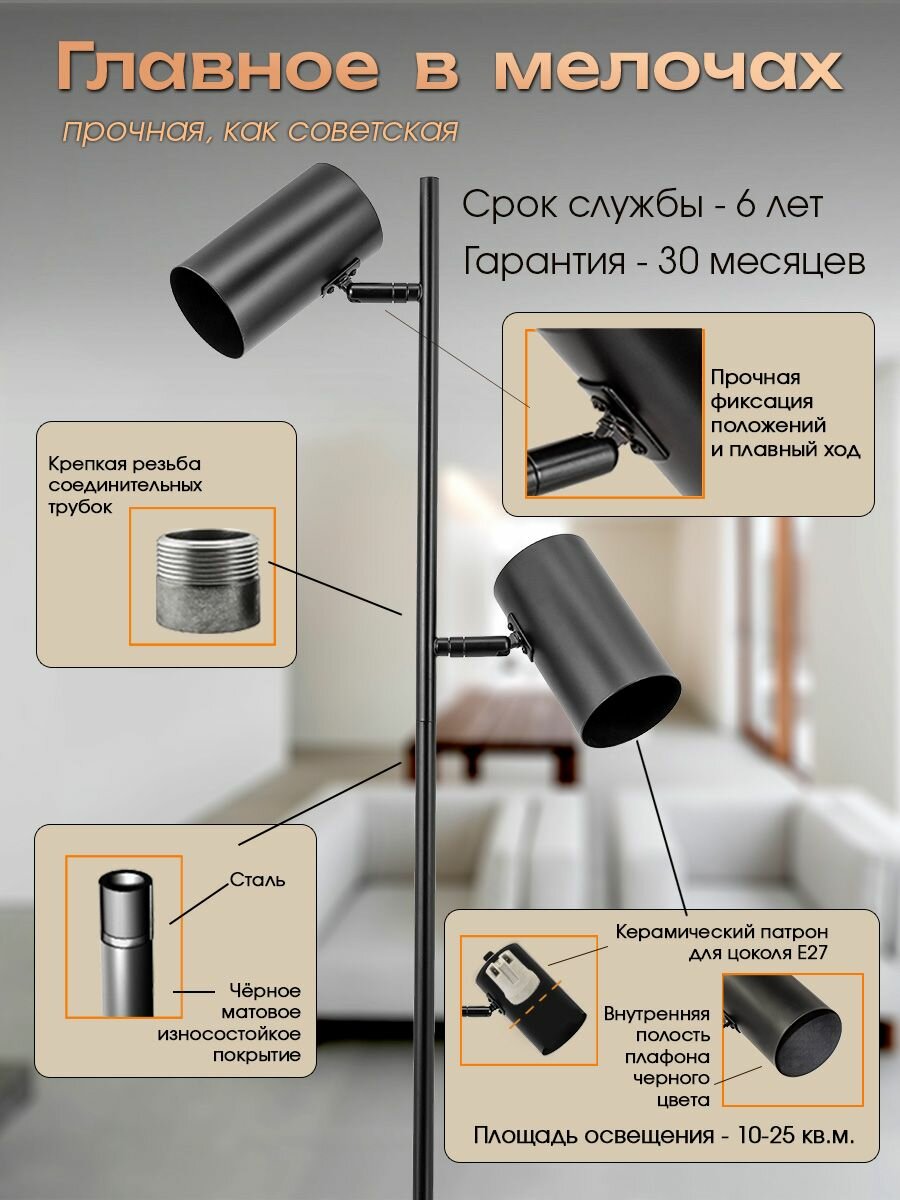 Главное в мелочах

прочная, как советская

Срок службы - 6 лет

Гарантия - 30 месяцев

Прочная фиксация положений и плавный ход

Крепкая резьба соединительных трубок

Сталь

Чёрное матовое износостойкое покрытие

Керамический патрон для цоколя E27

Внутренняя полость плафона черного цвета

Площадь освещения - 10-25 кв.м.