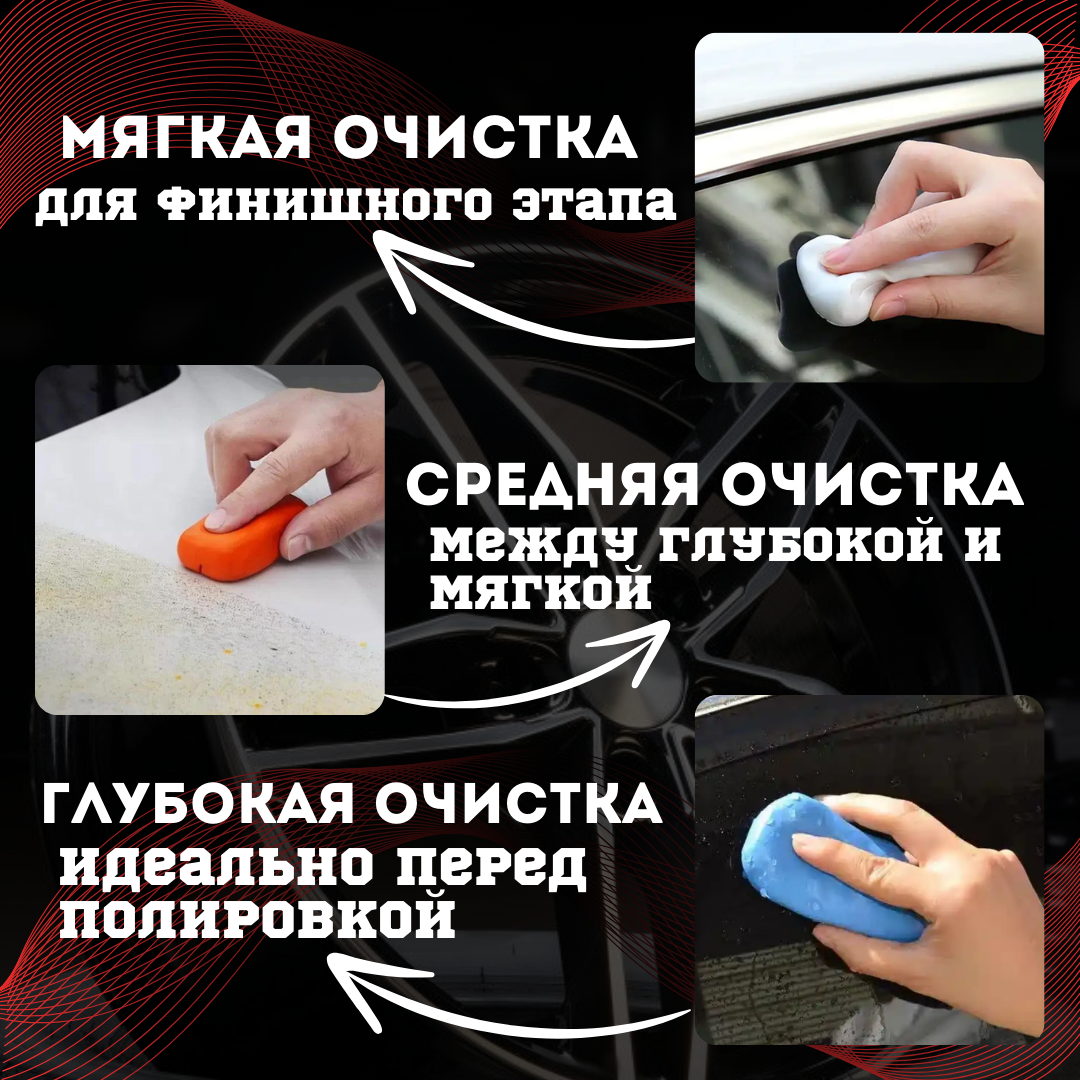 МЯГКАЯ ОЧИСТКА
для финишного этапа

СРЕДНЯЯ ОЧИСТКА
между глубокой и мягкой

ГЛУБОКАЯ ОЧИСТКА
идеально перед полировкой