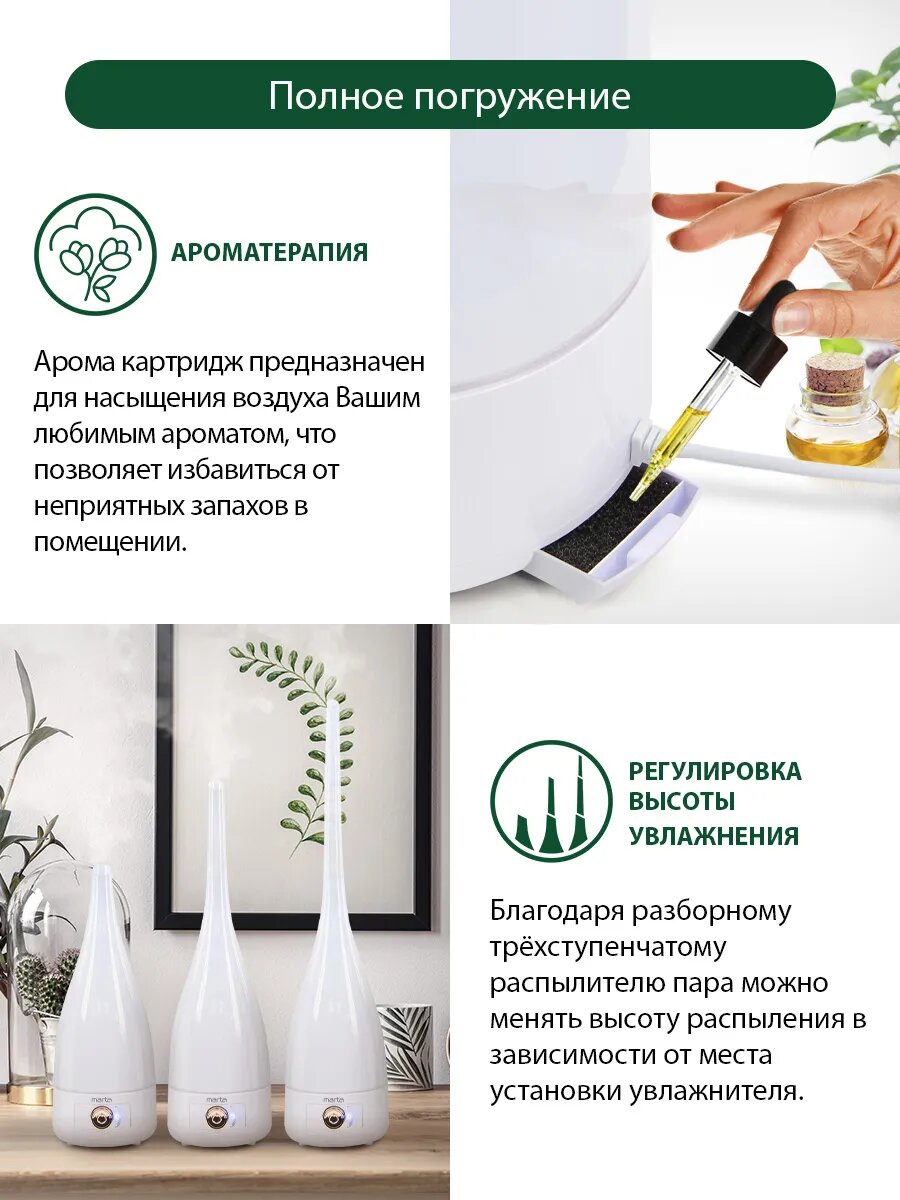 Полное погружение

АРОМАТЕРАПИЯ

Арома картридж предназначен для насыщения воздуха Вашим любимым ароматом, что позволяет избавиться от неприятных запахов в помещении.

marta

marta

marta

РЕГУЛИРОВКА ВЫСОТЫ УВЛАЖНЕНИЯ

Благодаря разборному трёхступенчатому распылителю пара можно менять высоту распыления в зависимости от места установки увлажнителя.