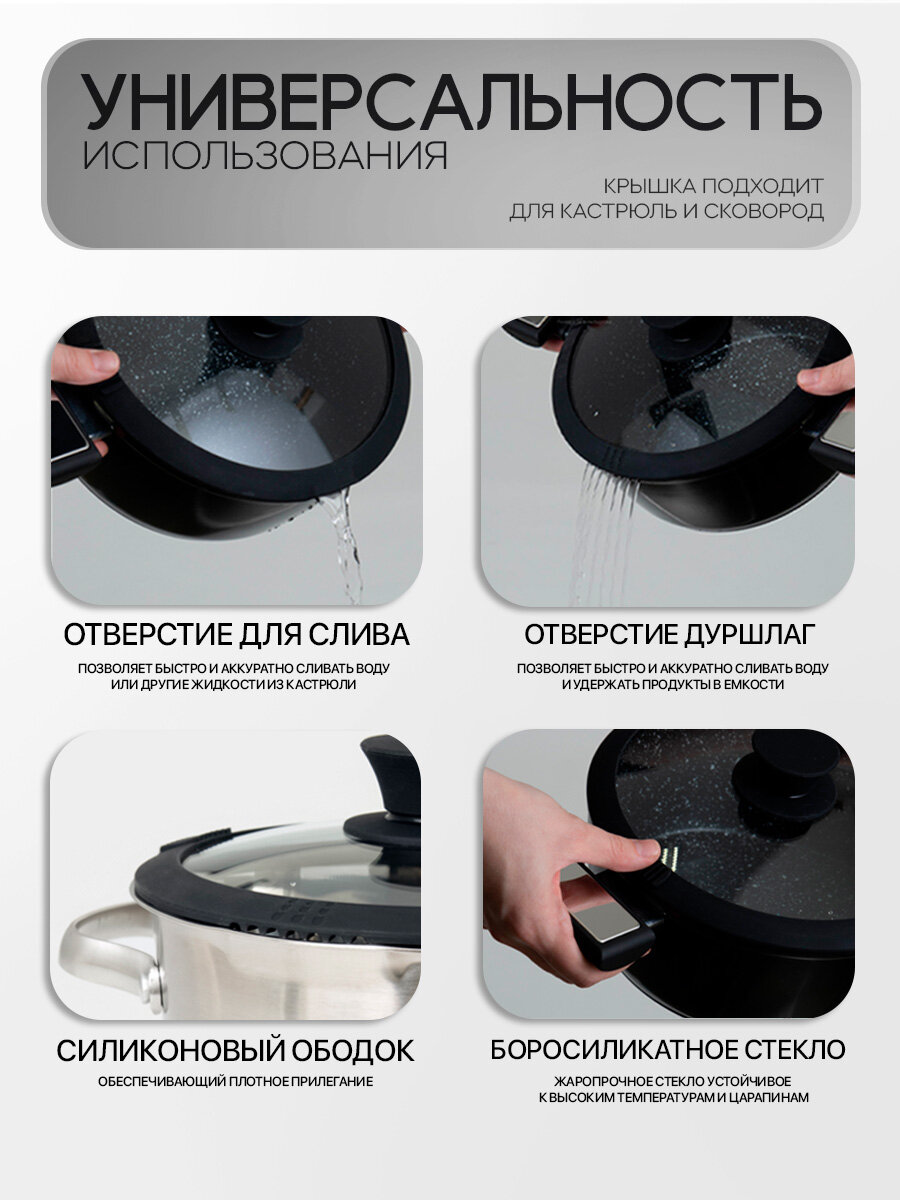 УНИВЕРСАЛЬНОСТЬ
ИСПОЛЬЗОВАНИЯ

КРЫШКА ПОДХОДИТ
ДЛЯ КАСТРЮЛЬ И СКОВОРОД

ОТВЕРСТИЕ ДЛЯ СЛИВА
ПОЗВОЛЯЕТ БЫСТРО И АККУРАТНО СЛИВАТЬ ВОДУ ИЛИ ДРУГИЕ ЖИДКОСТИ ИЗ КАСТРЮЛИ

ОТВЕРСТИЕ ДУРШЛАГ
ПОЗВОЛЯЕТ БЫСТРО И АККУРАТНО СЛИВАТЬ ВОДУ И УДЕРЖАТЬ ПРОДУКТЫ В ЕМКОСТИ

СИЛИКОНОВЫЙ ОБОДОК
ОБЕСПЕЧИВАЮЩИЙ ПЛОТНОЕ ПРИЛЕГАНИЕ

БОРОСИЛИКАТНОЕ СТЕКЛО
ЖАРОПРОЧНОЕ СТЕКЛО УСТОЙЧИВОЕ К ВЫСОКИМ ТЕМПЕРАТУРАМ И ЦАРАПИНАМ