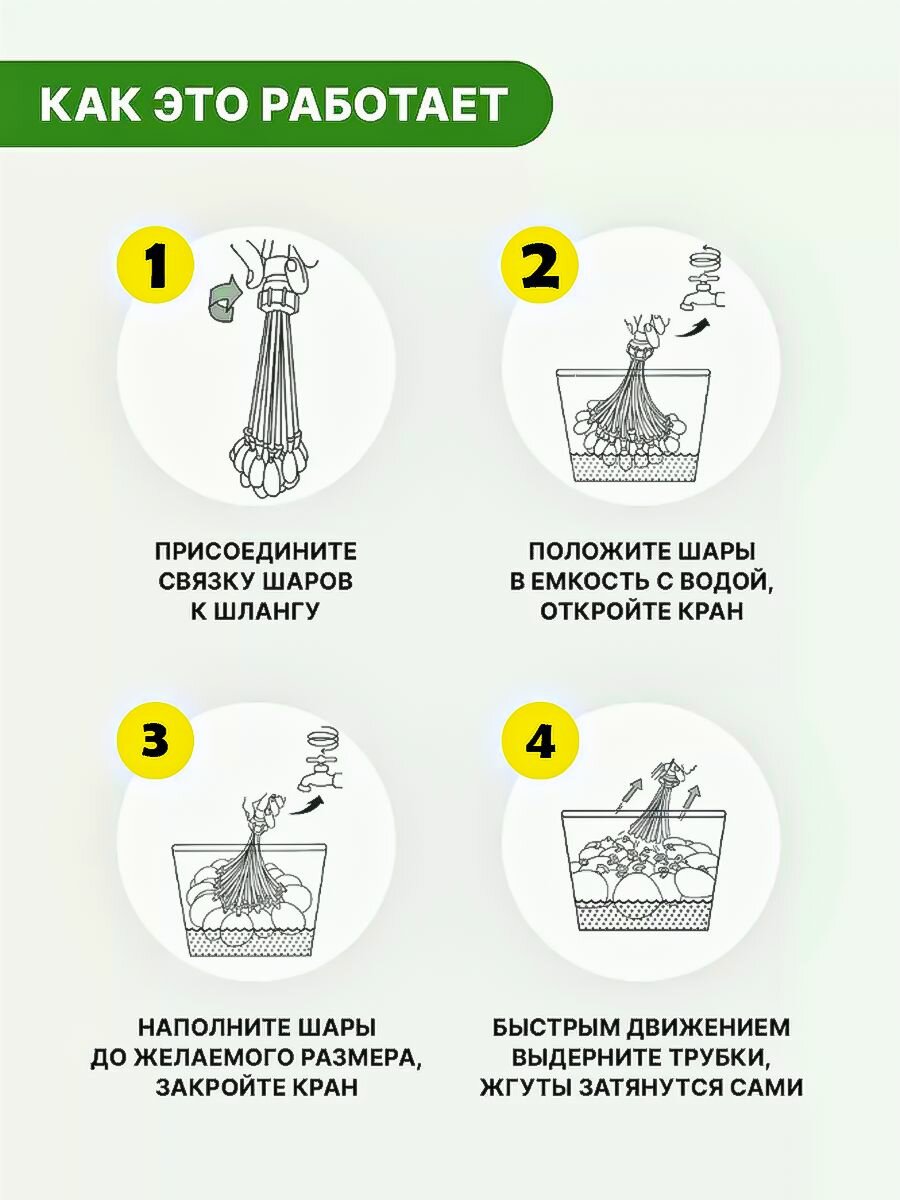 КАК ЭТО РАБОТАЕТ

1

ПРИСОЕДИНИТЕ СВЯЗКУ ШАРОВ К ШЛАНГУ

2

ПОЛОЖИТЕ ШАРЫ В ЕМКОСТЬ С ВОДОЙ, ОТКРОЙТЕ КРАН

3

НАПОЛНИТЕ ШАРЫ ДО ЖЕЛАЕМОГО РАЗМЕРА, ЗАКРОЙТЕ КРАН

4

БЫСТРЫМ ДВИЖЕНИЕМ ВЫДЕРНИТЕ ТРУБКИ, ЖГУТЫ ЗАТЯНУТСЯ САМИ