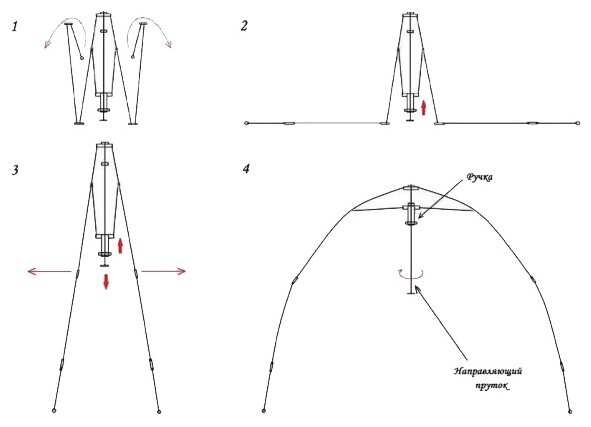 1

2

3

4

Ручка

Направляющий пруток