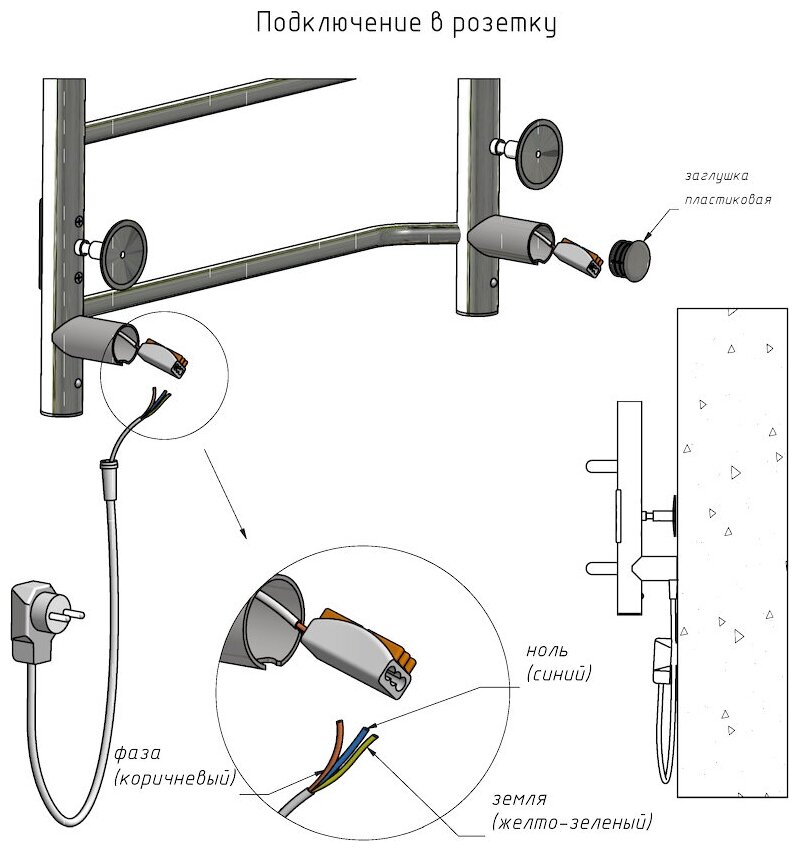 Подключение в розетку

заглушка пластиковая

ноль (синий)

фаза (коричневый)

земля (желто-зеленый)