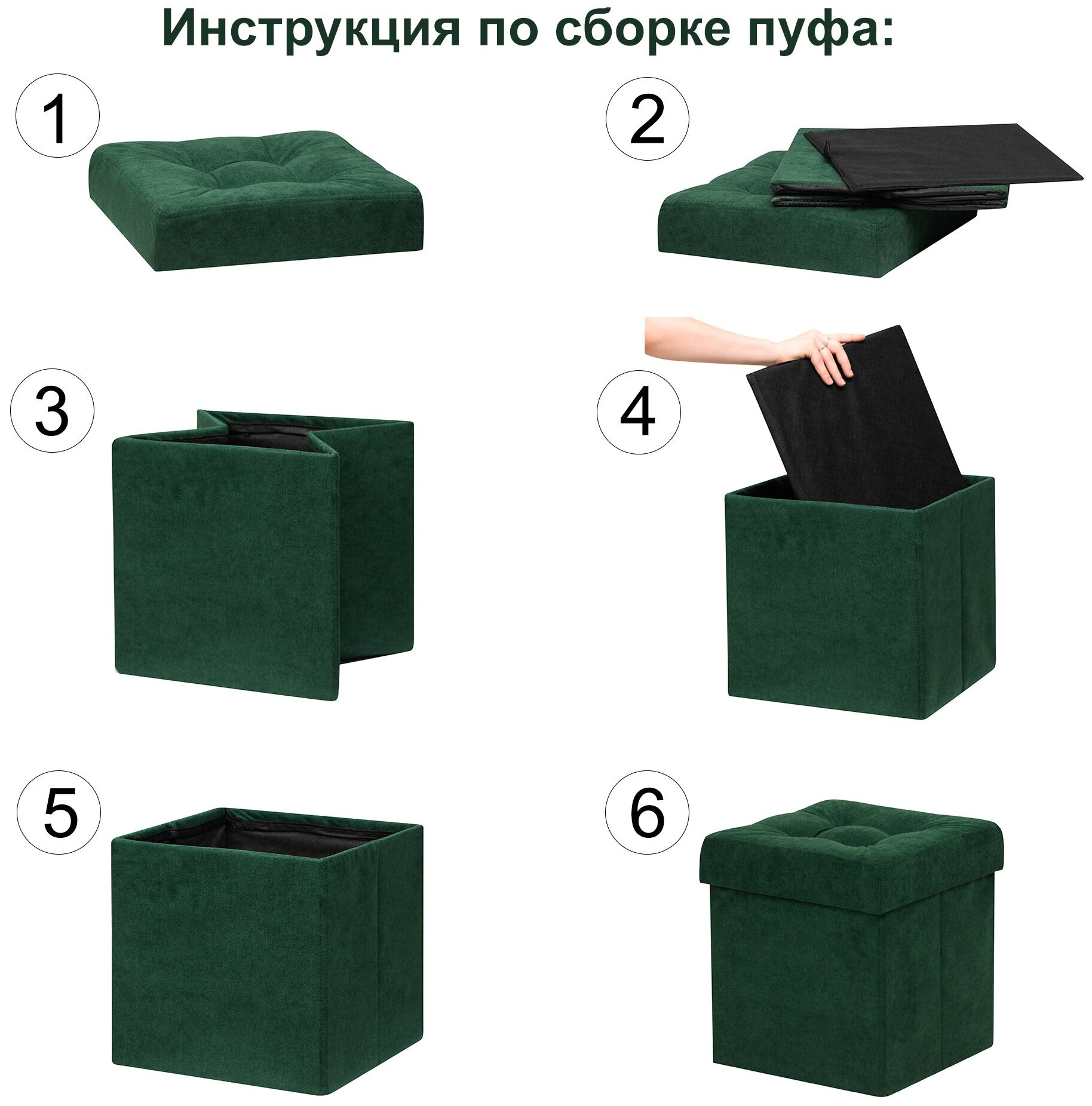 Инструкция по сборке пуфа:

1

2

3

4

5

6