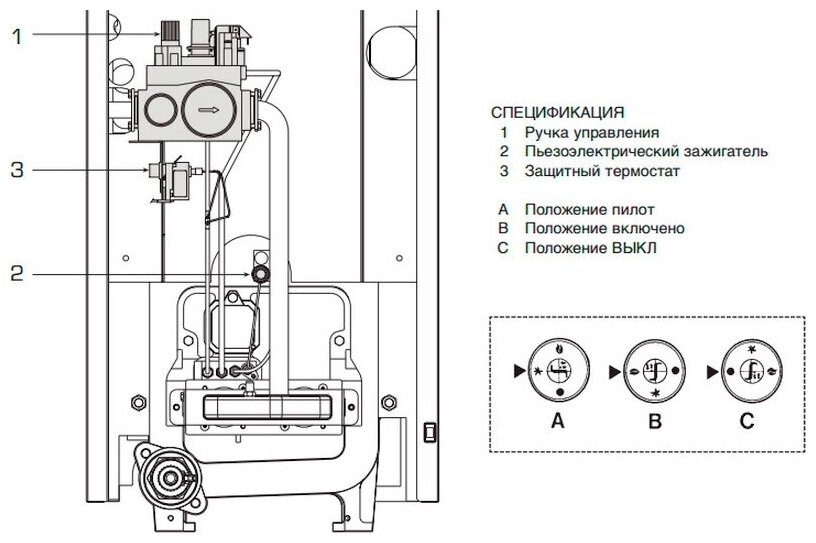 1

3

2

СПЕЦИФИКАЦИЯ
1 Ручка управления
2 Пьезоэлектрический зажигатель
3 Защитный термостат

A Положение пилот
B Положение включено
C Положение ВЫКЛ

A

B

C