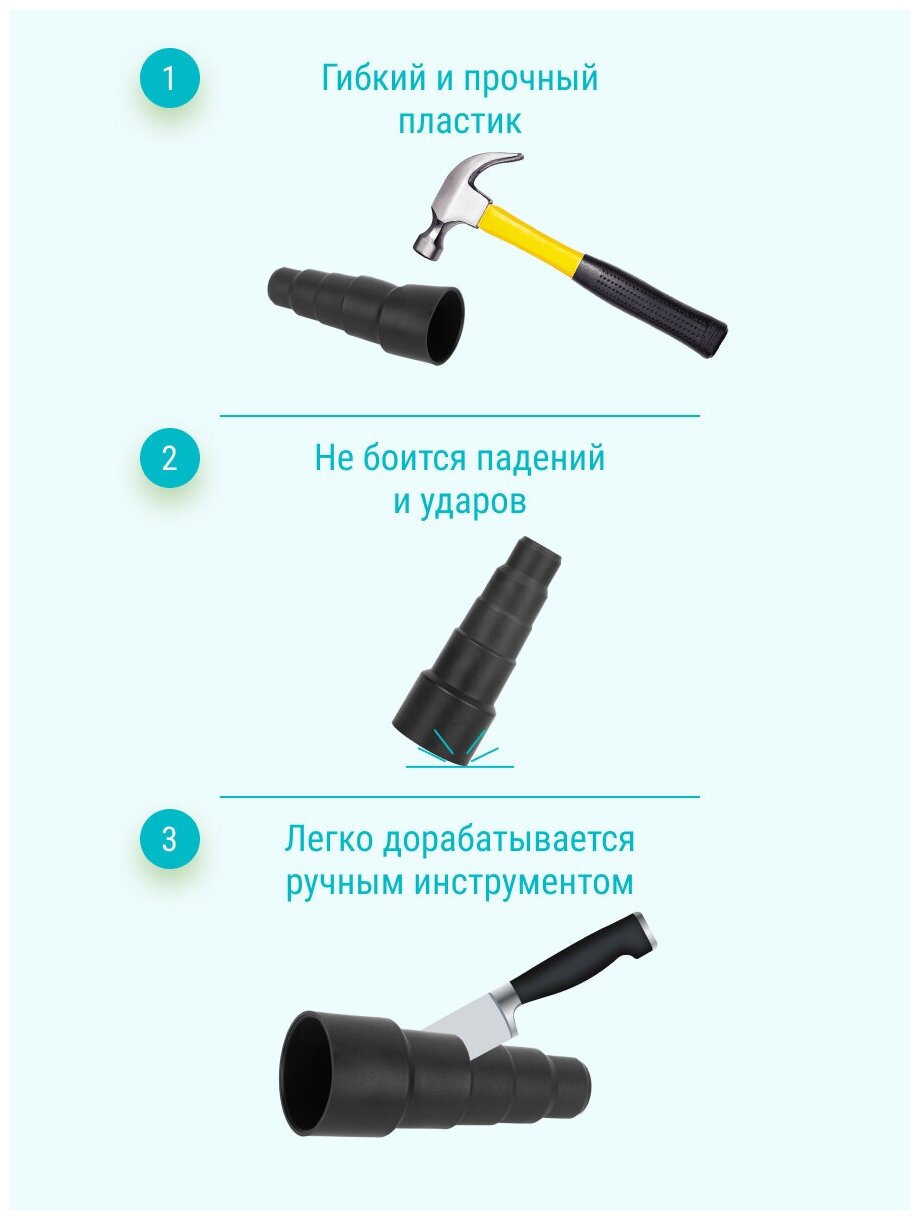 1

Гибкий и прочный пластик

2

Не боится падений и ударов

3

Легко дорабатывается ручным инструментом