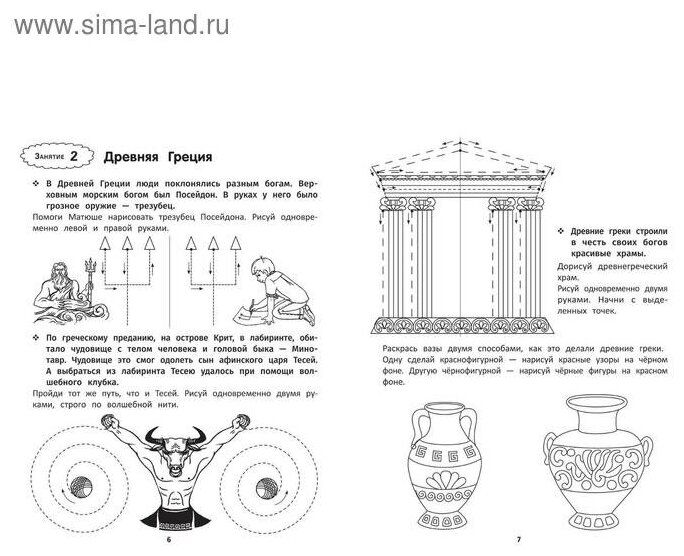 www.sima-land.ru

Занятие 2 Древняя Греция

❖ В Древней Греции люди поклонялись разным богам. Верховным морским богом был Посейдон. В руках у него было грозное оружие — трезубец.

Помоги Матюше нарисовать трезубец Посейдона. Рисуй одновременно левой и правой руками.

❖ По греческому преданию, на острове Крит, в лабиринте, обитало чудовище с телом человека и головой быка — Минотавр. Чудовище это смог одолеть сын афинского царя Тесей. А выбраться из лабиринта Тесею удалось при помощи волшебного клубка.

Пройди тот же путь, что и Тесей. Рисуй одновременно двумя руками, строго по волшебной нити.

6

❖ Древние греки строили в честь своих богов красивые храмы.

Дорисуй древнегреческий храм.

Рисуй одновременно двумя руками. Начни с выделенных точек.

Раскрась вазы двумя способами, как это делали древние греки. Одну сделай краснофигурной — нарисуй красные узоры на чёрном фоне. Другую чёрнофигурной — нарисуй чёрные фигуры на красном фоне.

7