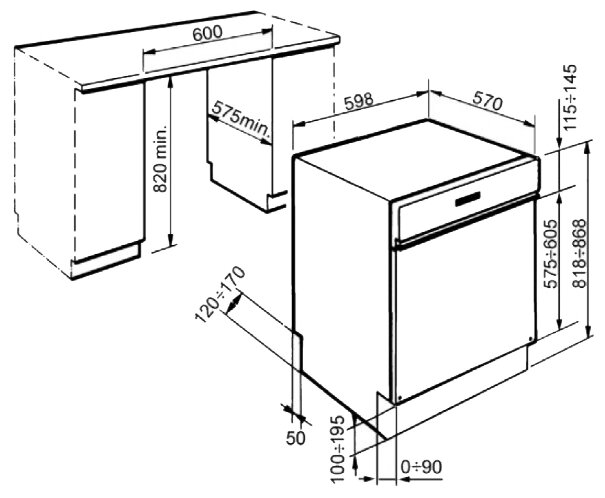 600

820 min.

575min.

598

570

115÷145

575÷605

818÷868

120÷170

50

100÷195

0÷90