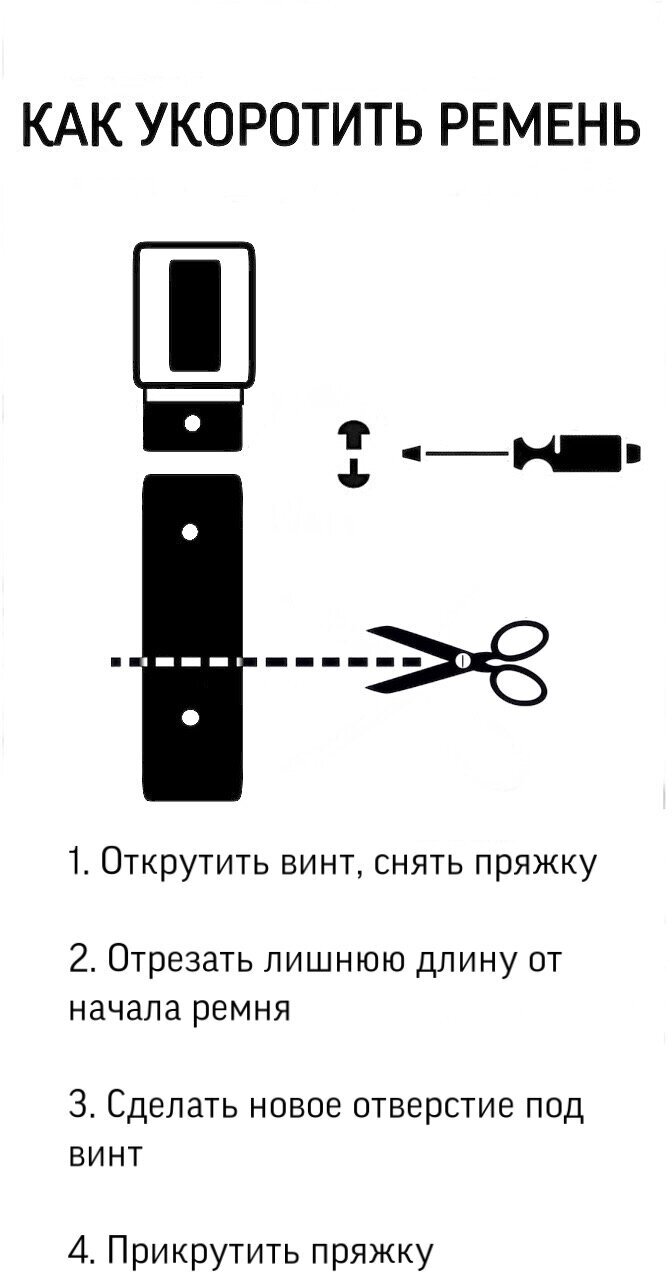 КАК УКОРОТИТЬ РЕМЕНЬ

1. Открутить винт, снять пряжку

2. Отрезать лишнюю длину от начала ремня

3. Сделать новое отверстие под винт

4. Прикрутить пряжку