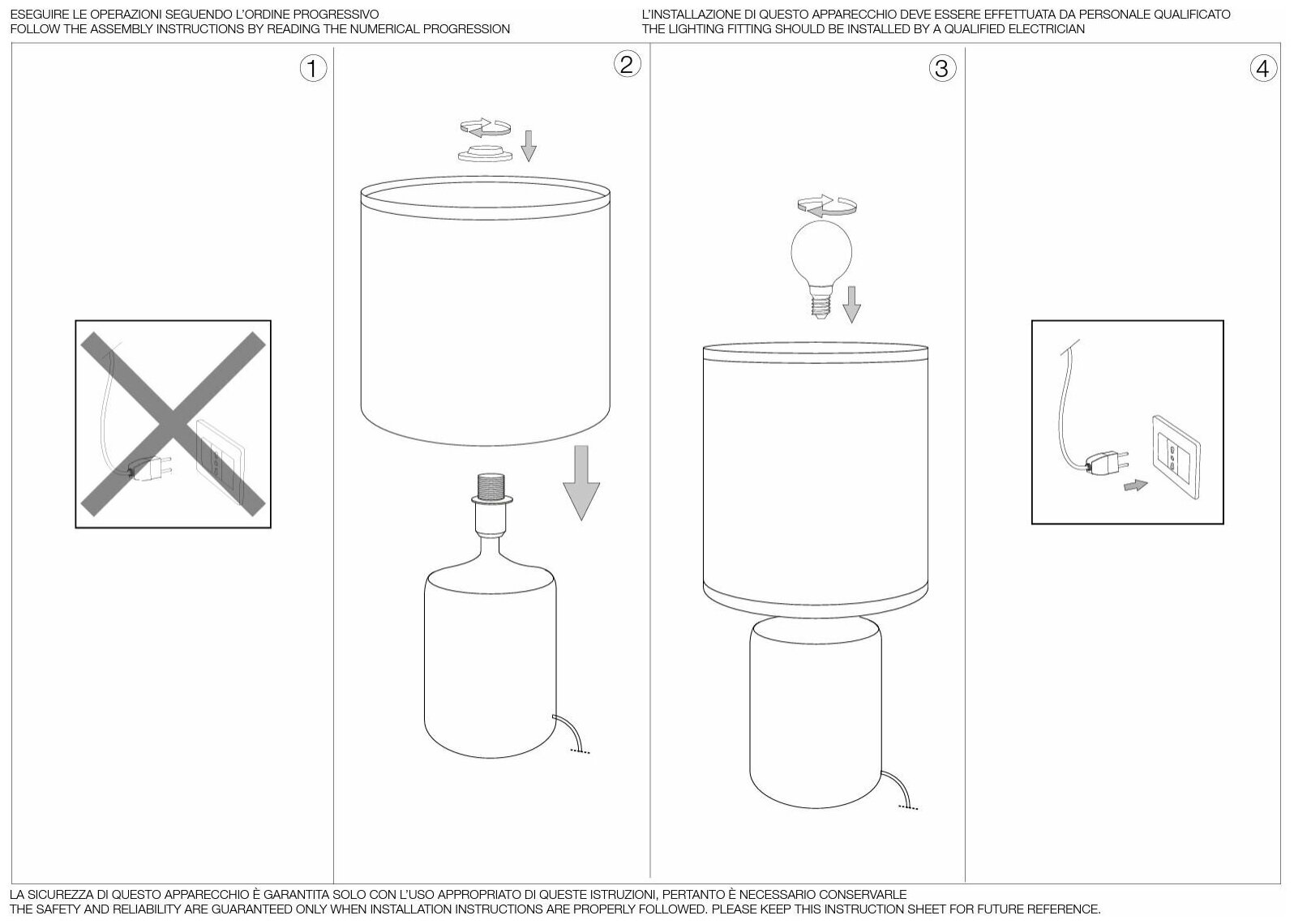 ESEGUIRE LE OPERAZIONI SEGUENDO L'ORDINE PROGRESSIVO
FOLLOW THE ASSEMBLY INSTRUCTIONS BY READING THE NUMERICAL PROGRESSION

L'INSTALLAZIONE DI QUESTO APPARECCHIO DEVE ESSERE EFFETTUATA DA PERSONALE QUALIFICATO
THE LIGHTING FITTING SHOULD BE INSTALLED BY A QUALIFIED ELECTRICIAN

1

2

3

4

LA SICUREZZA DI QUESTO APPARECCHIO È GARANTITA SOLO CON L'USO APPROPRIATO DI QUESTE ISTRUZIONI, PERTANTO È NECESSARIO CONSERVARLE
THE SAFETY AND RELIABILITY ARE GUARANTEED ONLY WHEN INSTALLATION INSTRUCTIONS ARE PROPERLY FOLLOWED. PLEASE KEEP THIS INSTRUCTION SHEET FOR FUTURE REFERENCE.