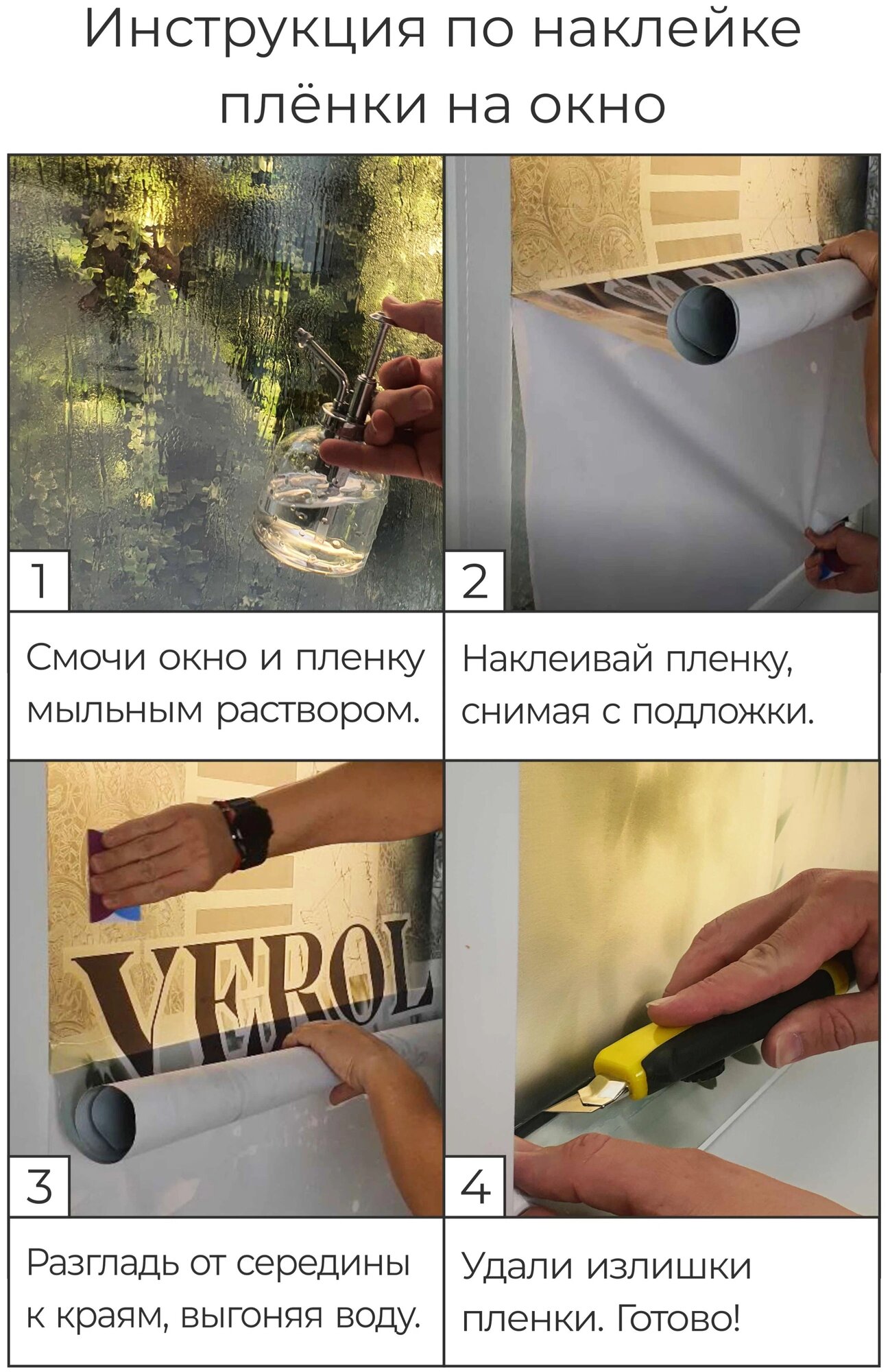 Инструкция по наклейке плёнки на окно

1

Смочи окно и пленку мыльным раствором.

2

Наклеивай пленку, снимая с подложки.

VEROL

3

Разгладь от середины к краям, выгоняя воду.

4

Удали излишки пленки. Готово!