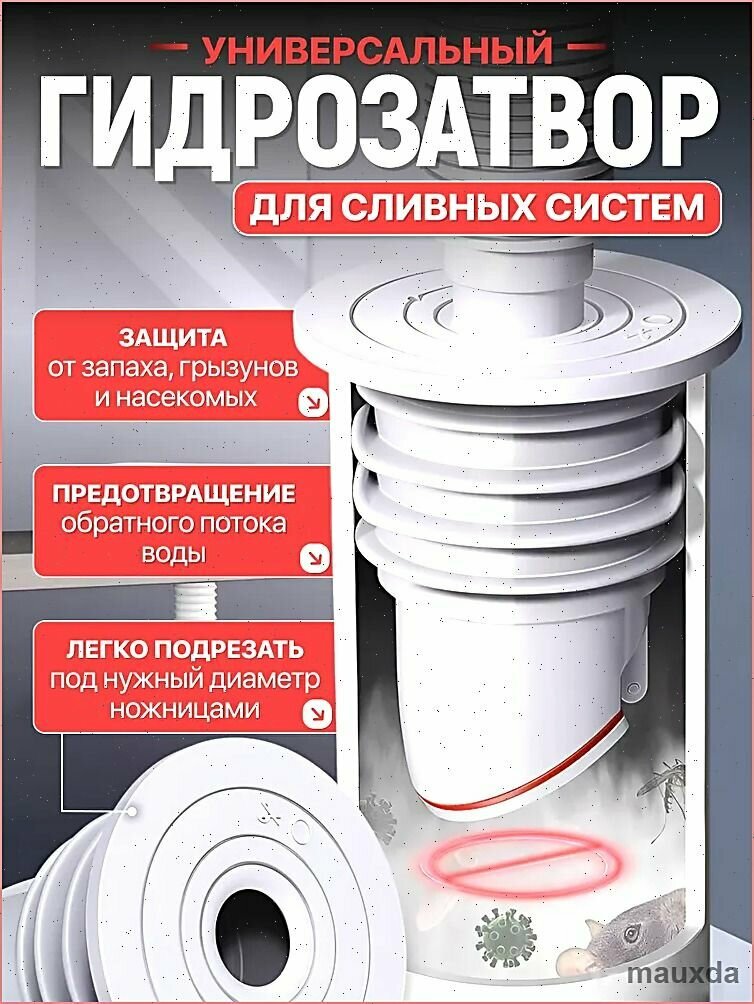 УНИВЕРСАЛЬНЫЙ
ГИДРОЗАТВОР
ДЛЯ СЛИВНЫХ СИСТЕМ

ЗАЩИТА
от запаха, грызунов и насекомых

ПРЕДОТВРАЩЕНИЕ
обратного потока воды

ЛЕГКО ПОДРЕЗАТЬ
под нужный диаметр ножницами

mauxda