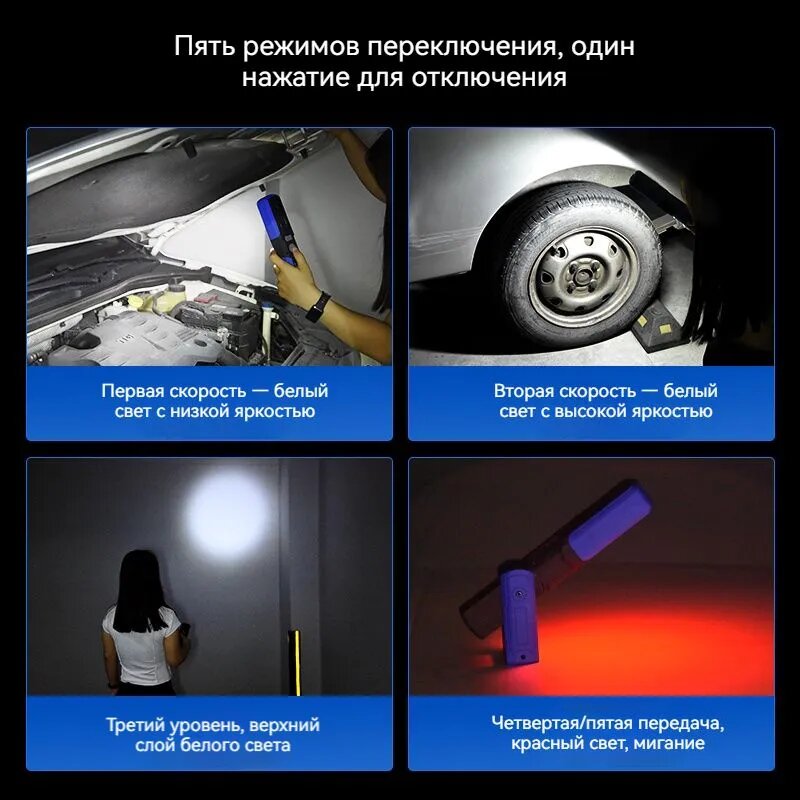 Пять режимов переключения, один нажатие для отключения

Первая скорость — белый свет с низкой яркостью

Вторая скорость — белый свет с высокой яркостью

Третий уровень, верхний слой белого света

Четвертая/пятая передача, красный свет, мигание