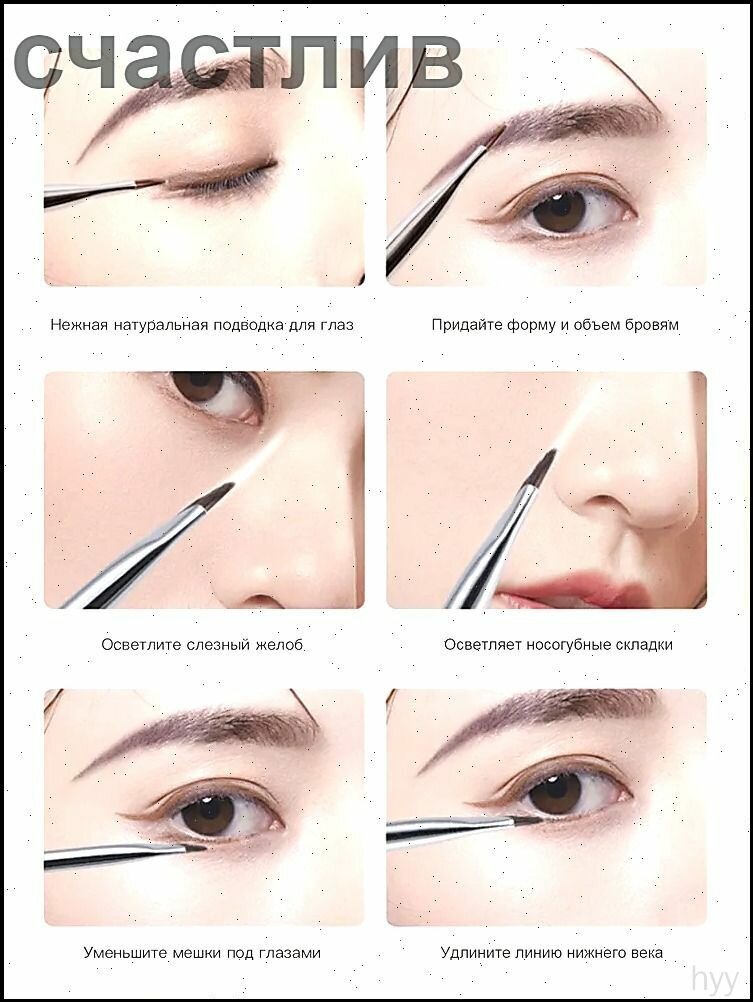 счастлив

Нежная натуральная подводка для глаз

Придайте форму и объем бровям

Осветлите слезный желоб

Осветляет носогубные складки

Уменьшите мешки под глазами

Удлините линию нижнего века

hyy