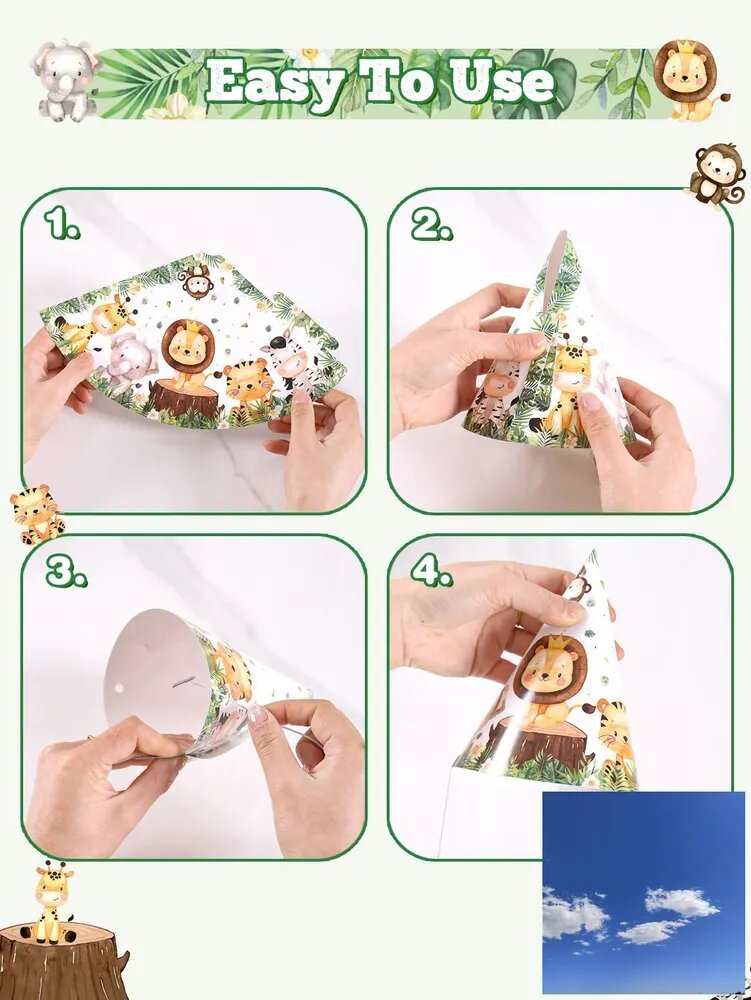 Easy To Use

1.

2.

3.

4.