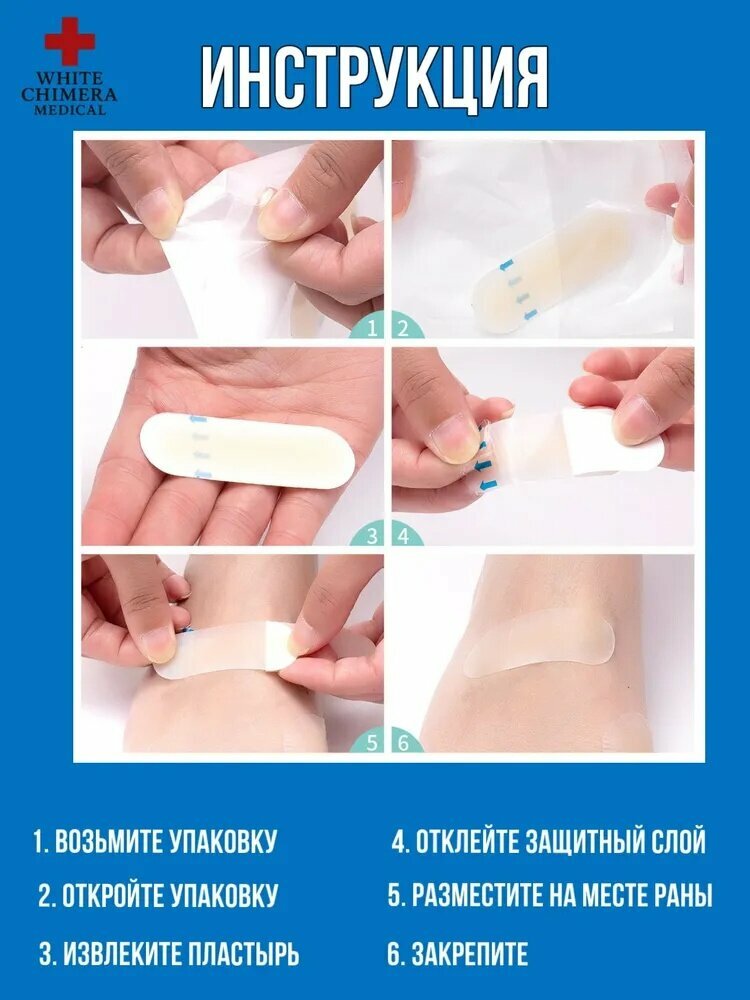 WHITE
CHIMERA
MEDICAL

ИНСТРУКЦИЯ

1 2

3 4

5 6

1. ВОЗЬМИТЕ УПАКОВКУ

2. ОТКРОЙТЕ УПАКОВКУ

3. ИЗВЛЕКИТЕ ПЛАСТЫРЬ

4. ОТКЛЕЙТЕ ЗАЩИТНЫЙ СЛОЙ

5. РАЗМЕСТИТЕ НА МЕСТЕ РАНЫ

6. ЗАКРЕПИТЕ