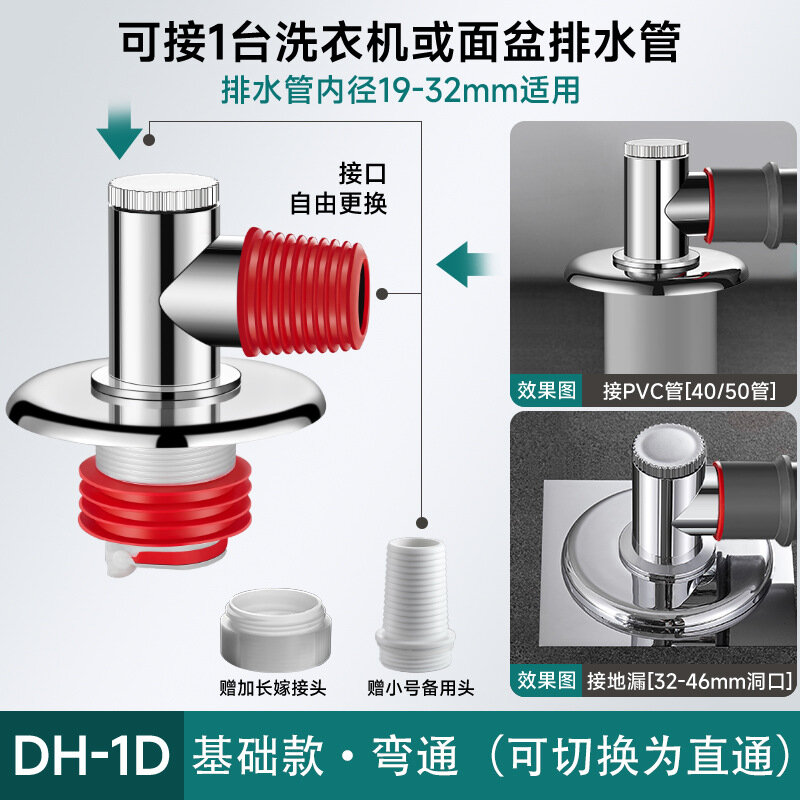 可接1台洗衣机或面盆排水管
排水管内径19-32mm适用

接口
自由更换

效果图 接PVC管[40/50管]

效果图 接地漏[32-46mm洞口]

赠加长嫁接头
赠小号备用头

DH-1D 基础款·弯通（可切换为直通）