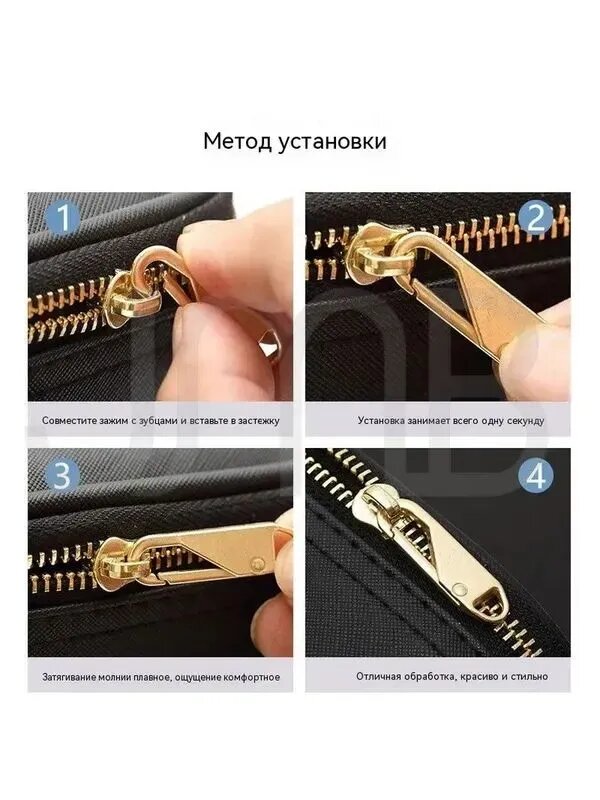 Метод установки

1

Совместите зажим с зубцами и вставьте в застежку

2

Установка занимает всего одну секунду

3

Затягивание молнии плавное, ощущение комфортное

4

Отличная обработка, красиво и стильно