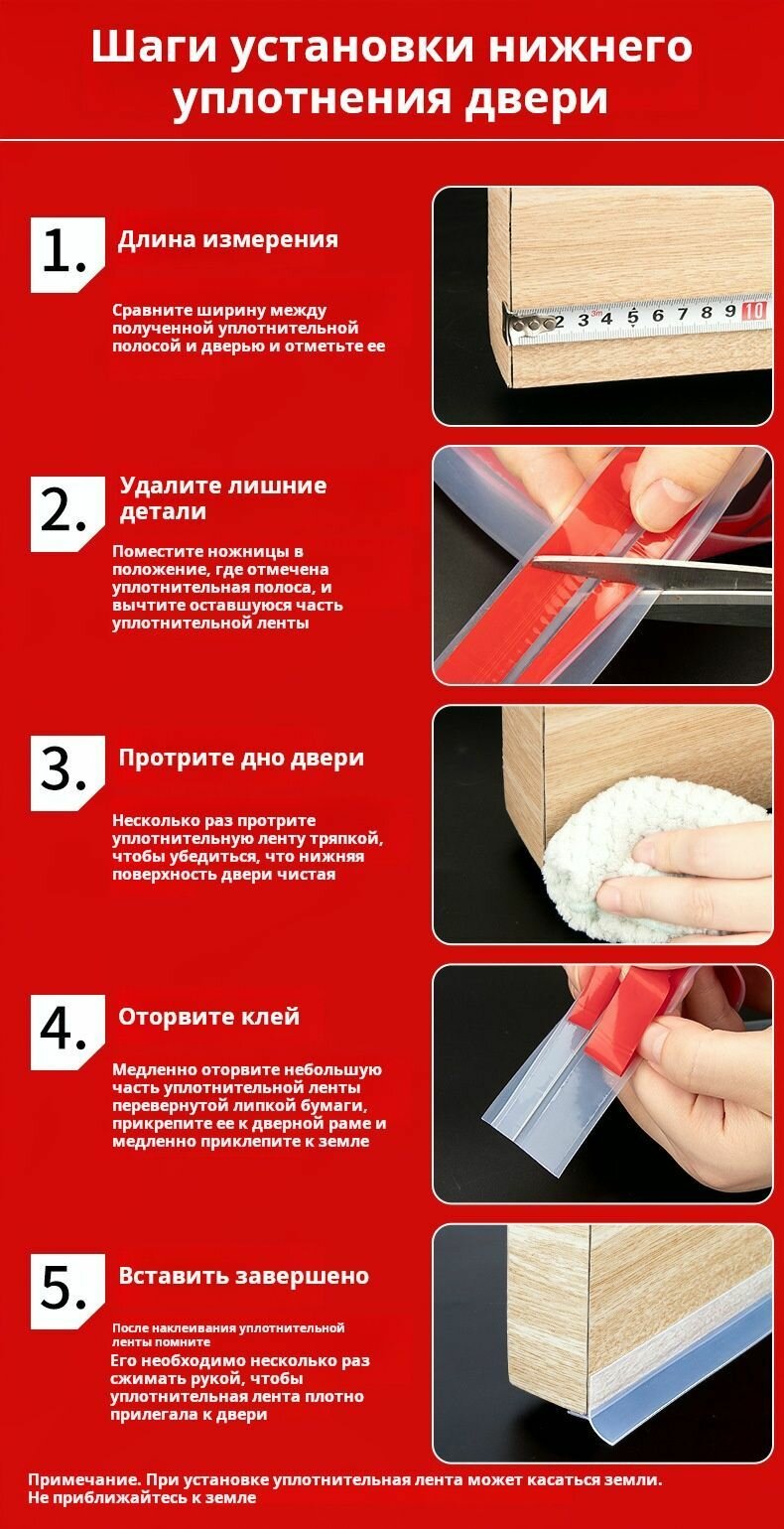 Шаги установки нижнего уплотнения двери

1.
Длина измерения

Сравните ширину между полученной уплотнительной полосой и дверью и отметьте ее

2 3 4 5 6 7 8 9 10

2.
Удалите лишние детали

Поместите ножницы в положение, где отмечена уплотнительная полоса, и вычтите оставшуюся часть уплотнительной ленты

3.
Протрите дно двери

Несколько раз протрите уплотнительную ленту тряпкой, чтобы убедиться, что нижняя поверхность двери чистая

4.
Оторвите клей

Медленно оторвите небольшую часть уплотнительной ленты перевернутой липкой бумаги, прикрепите ее к дверной раме и медленно приклепите к земле

5.
Вставить завершено

После наклеивания уплотнительной ленты помните
Его необходимо несколько раз сжимать рукой, чтобы уплотнительная лента плотно прилегала к двери

Примечание. При установке уплотнительная лента может касаться земли. Не приближайтесь к земле