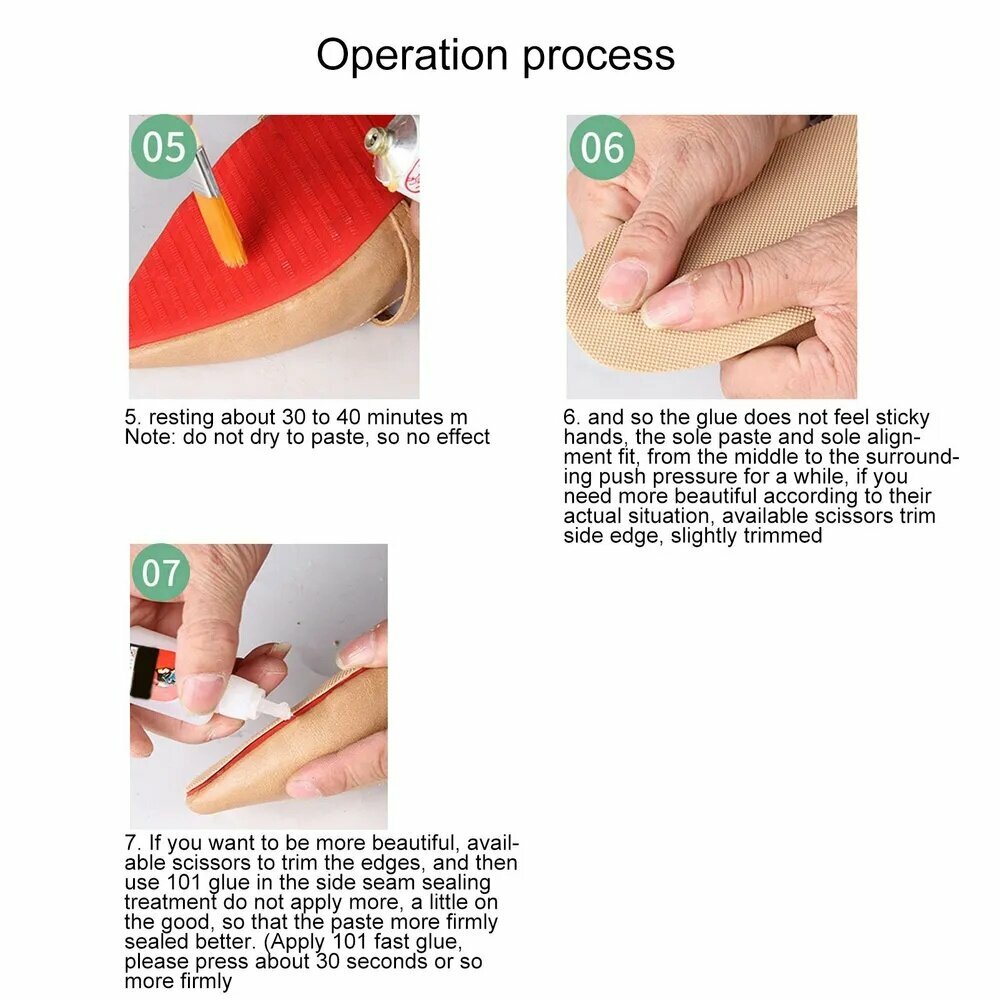 Operation process

05

5. resting about 30 to 40 minutes m
Note: do not dry to paste, so no effect

06

6. and so the glue does not feel sticky hands, the sole paste and sole alignment fit, from the middle to the surrounding push pressure for a while, if you need more beautiful according to their actual situation, available scissors trim side edge, slightly trimmed

07

7. If you want to be more beautiful, available scissors to trim the edges, and then use 101 glue in the side seam sealing treatment do not apply more, a little on the good, so that the paste more firmly sealed better. (Apply 101 fast glue, please press about 30 seconds or so more firmly